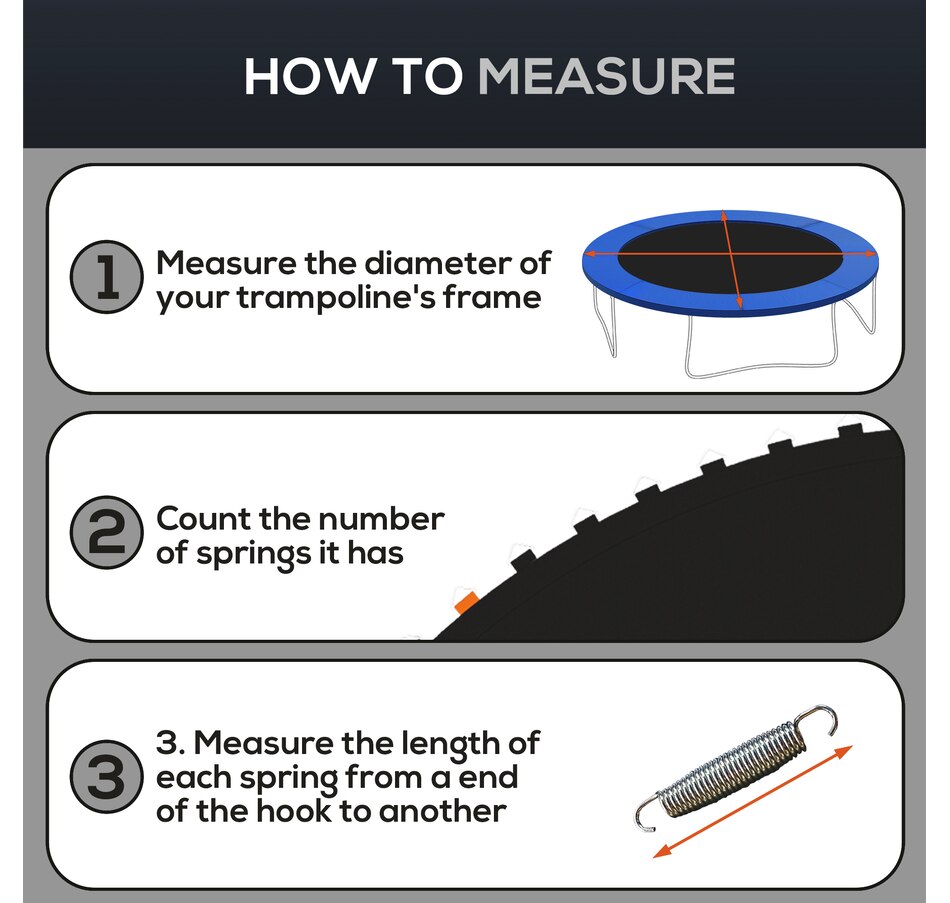 HOW TO MEASURE

1 Measure the diameter of your trampoline's frame

2 Count the number of springs it has

3 3. Measure the length of each spring from a end of the hook to another