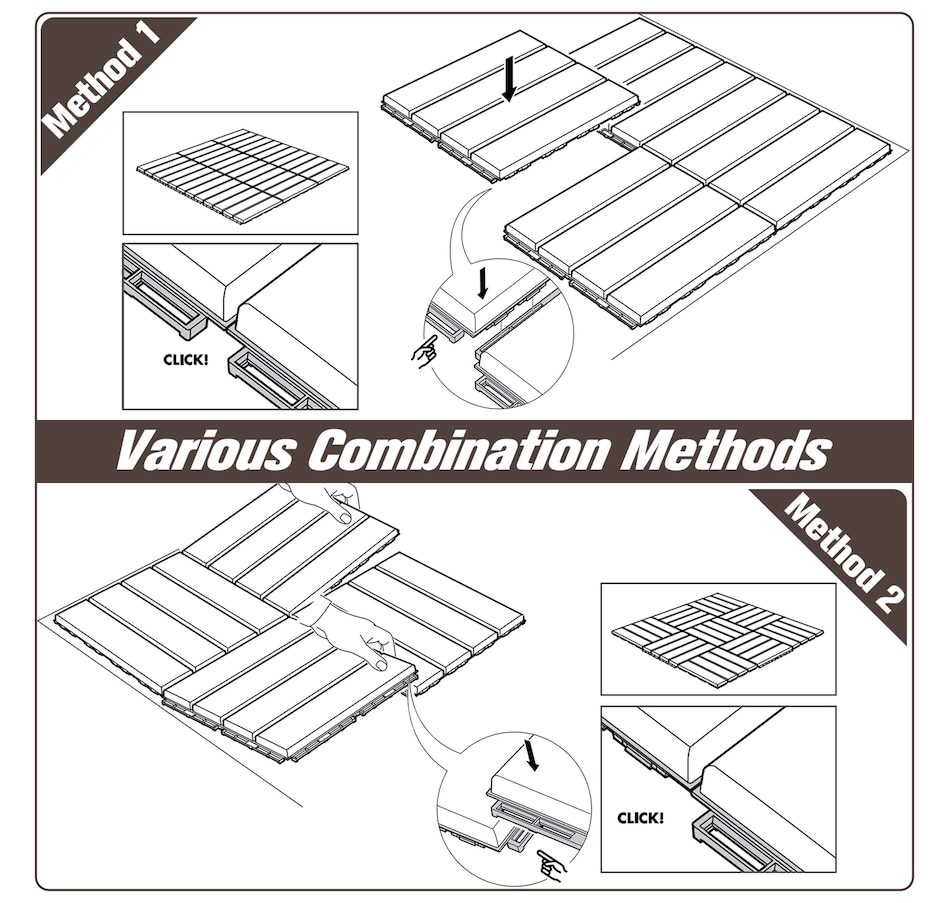 Method 1

CLICK!

Various Combination Methods

Method 2

CLICK!