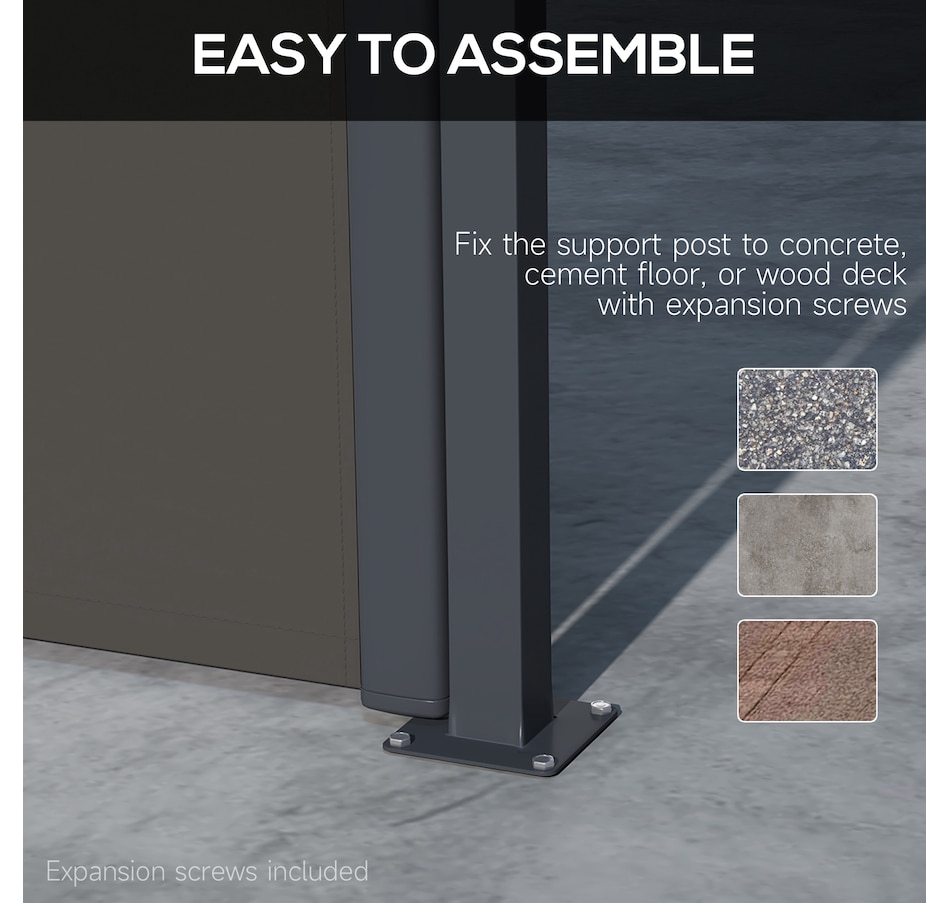 EASY TO ASSEMBLE

Fix the support post to concrete, cement floor, or wood deck with expansion screws

Expansion screws included