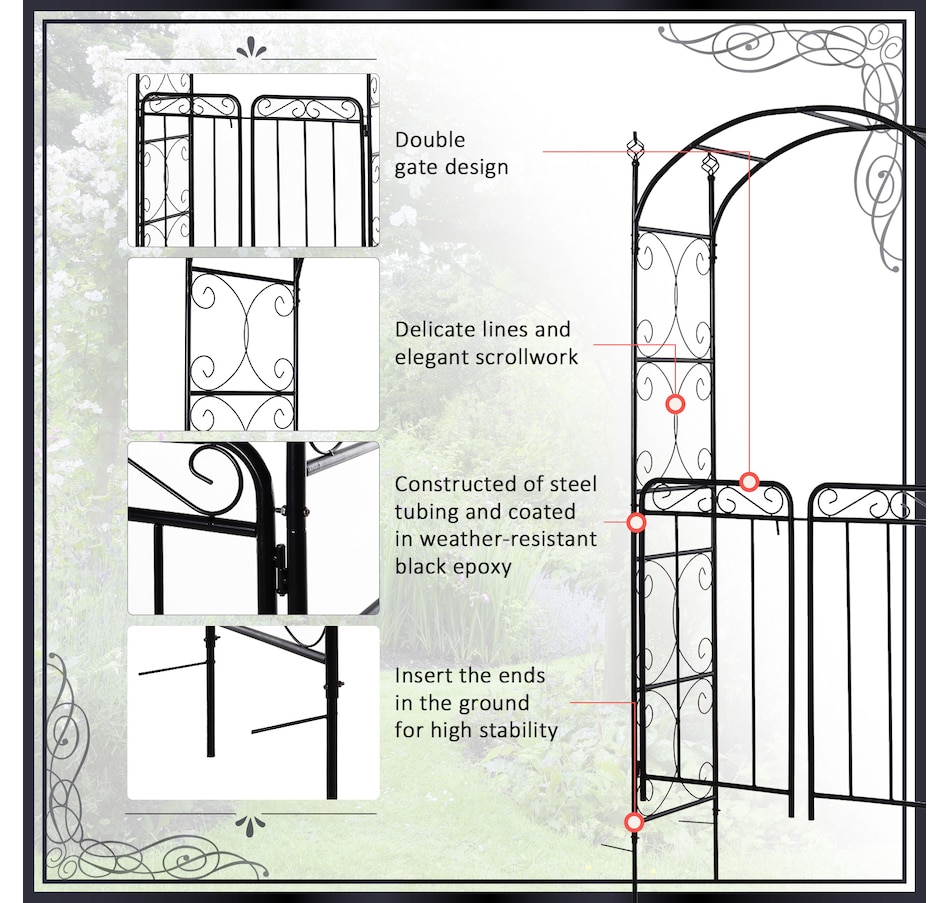 Double gate design

Delicate lines and elegant scrollwork

Constructed of steel tubing and coated in weather-resistant black epoxy

Insert the ends in the ground for high stability