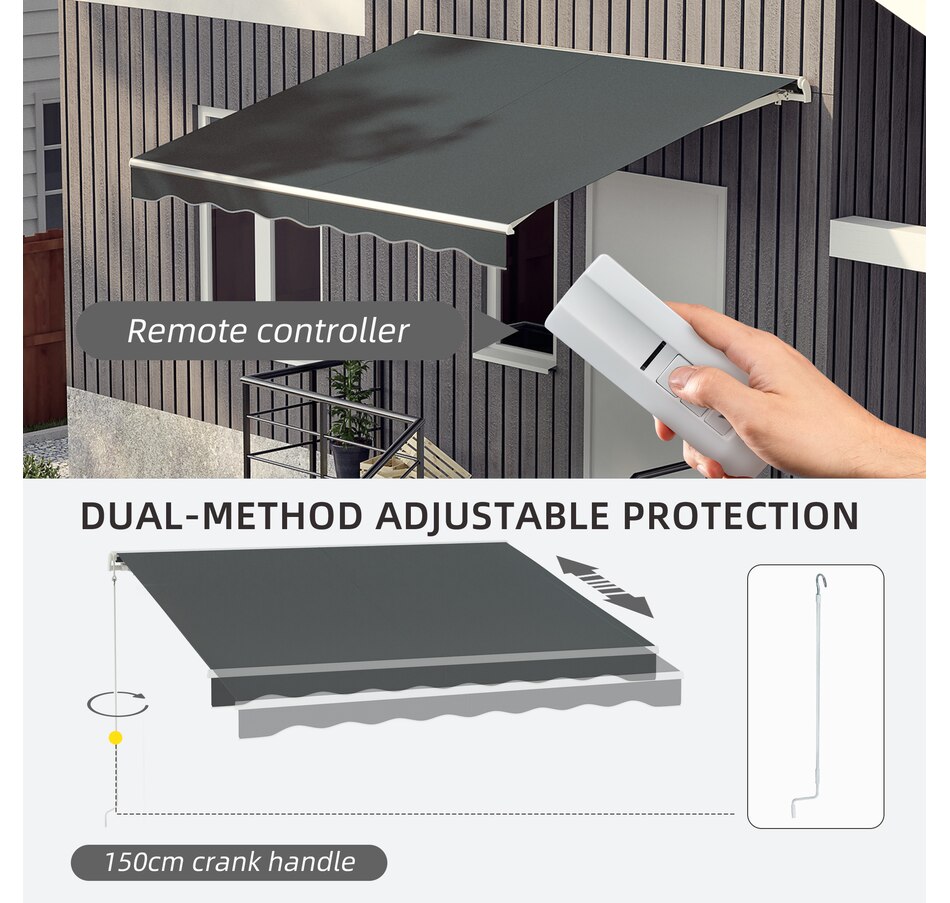 Remote controller

DUAL-METHOD ADJUSTABLE PROTECTION

150cm crank handle