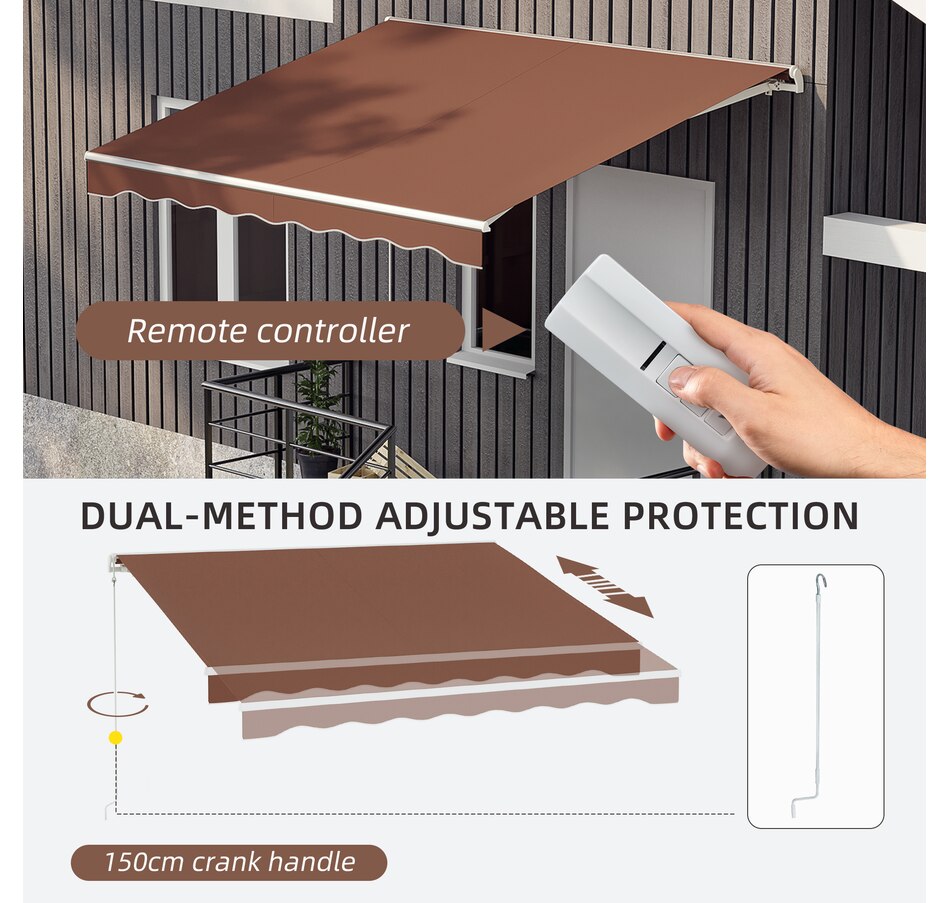 Remote controller

DUAL-METHOD ADJUSTABLE PROTECTION

150cm crank handle