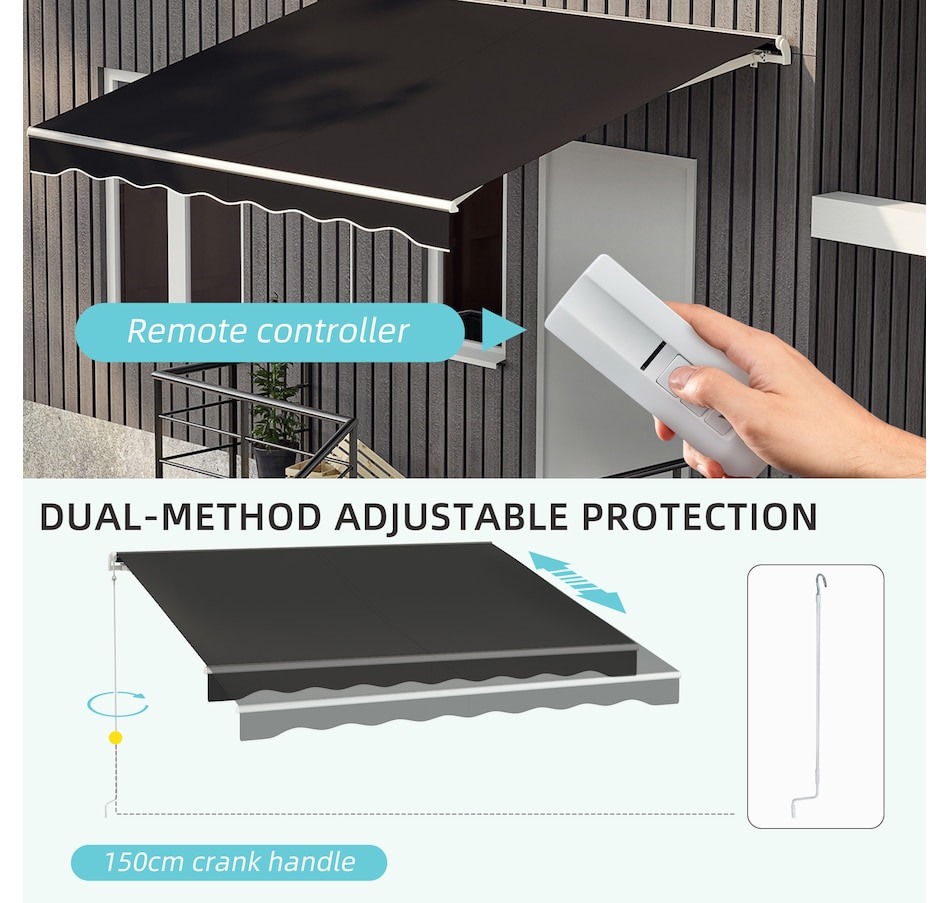 Remote controller

DUAL-METHOD ADJUSTABLE PROTECTION

150cm crank handle