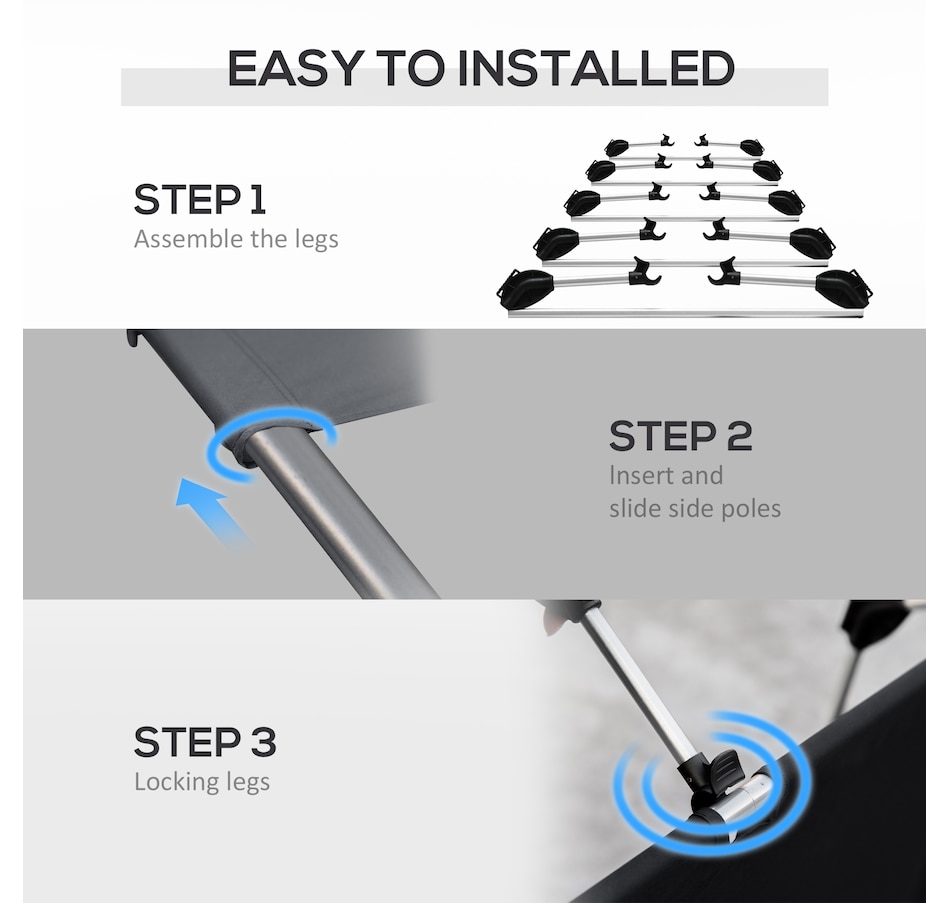 EASY TO INSTALLED

STEP 1
Assemble the legs

STEP 2
Insert and slide side poles

STEP 3
Locking legs