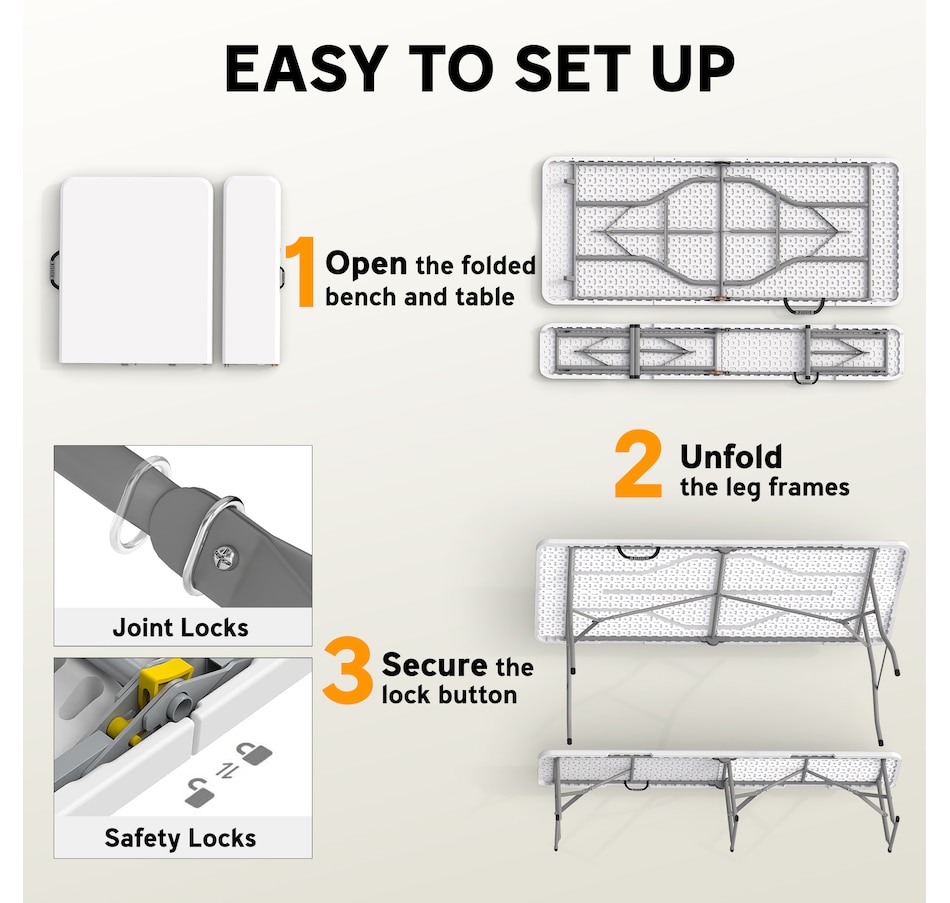 EASY TO SET UP

1 Open the folded bench and table

2 Unfold the leg frames

Joint Locks

3 Secure the lock button

Safety Locks