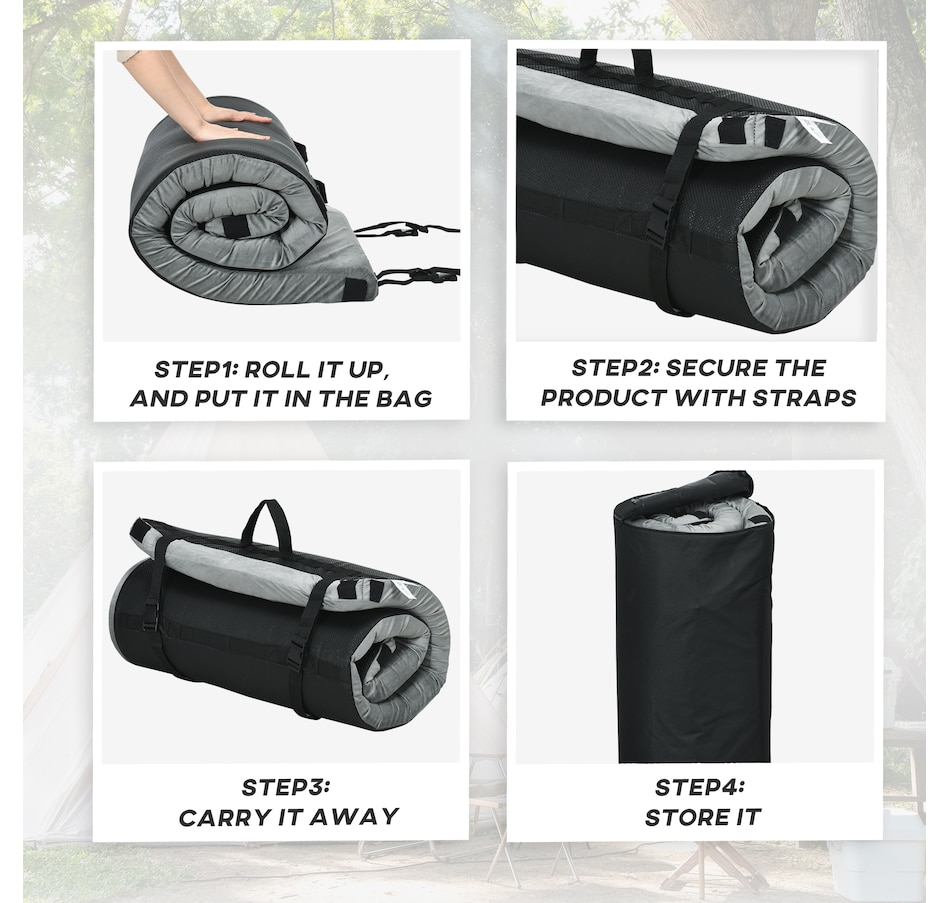 STEP1: ROLL IT UP, AND PUT IT IN THE BAG

STEP2: SECURE THE PRODUCT WITH STRAPS

STEP3: CARRY IT AWAY

STEP4: STORE IT