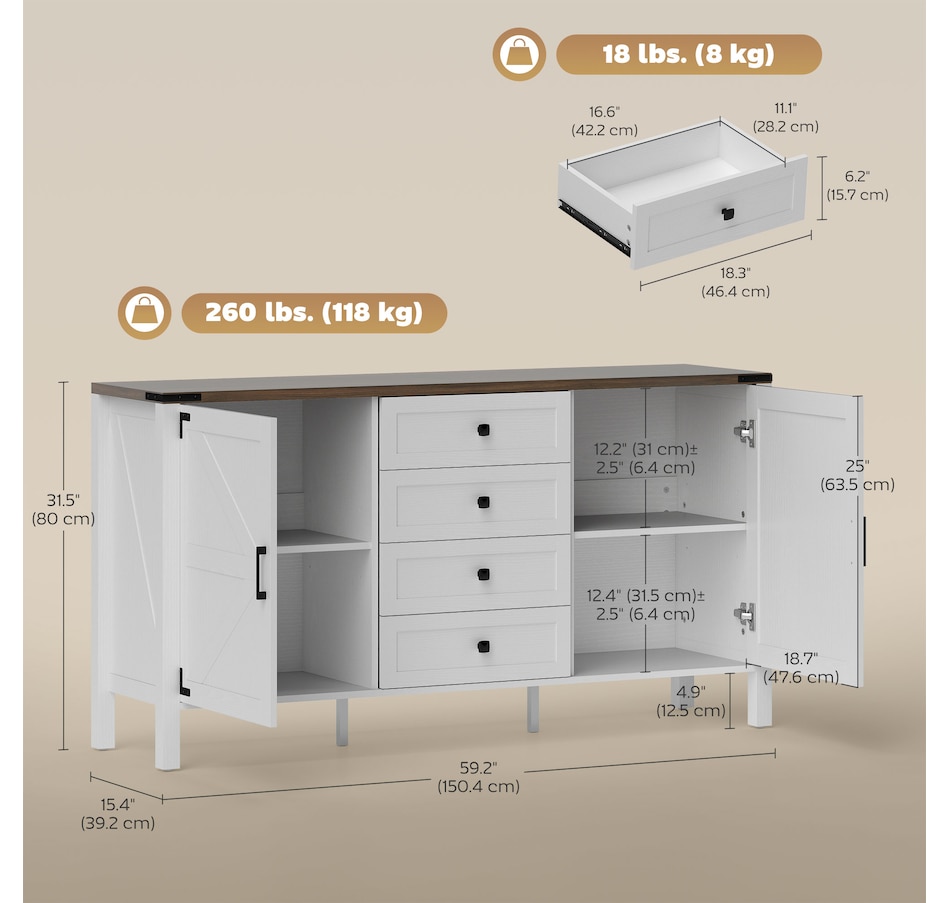 18 lbs. (8 kg)

16.6"
(42.2 cm)

11.1"
(28.2 cm)

6.2"
(15.7 cm)

18.3"
(46.4 cm)

260 lbs. (118 kg)

31.5"
(80 cm)

12.2" (31 cm)±
2.5" (6.4 cm)

25"
(63.5 cm)

12.4" (31.5 cm)±
2.5" (6.4 cm)

18.7"
(47.6 cm)

4.9"
(12.5 cm)

59.2"
(150.4 cm)

15.4"
(39.2 cm)