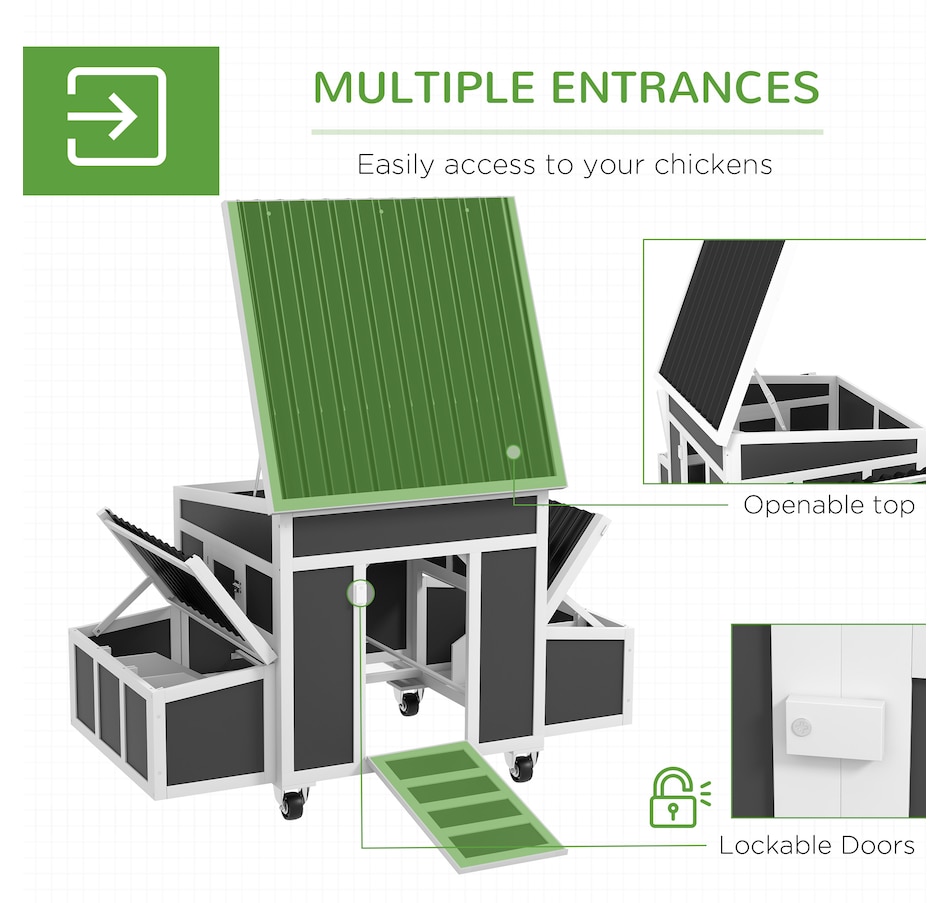 MULTIPLE ENTRANCES

Easily access to your chickens

Openable top

Lockable Doors