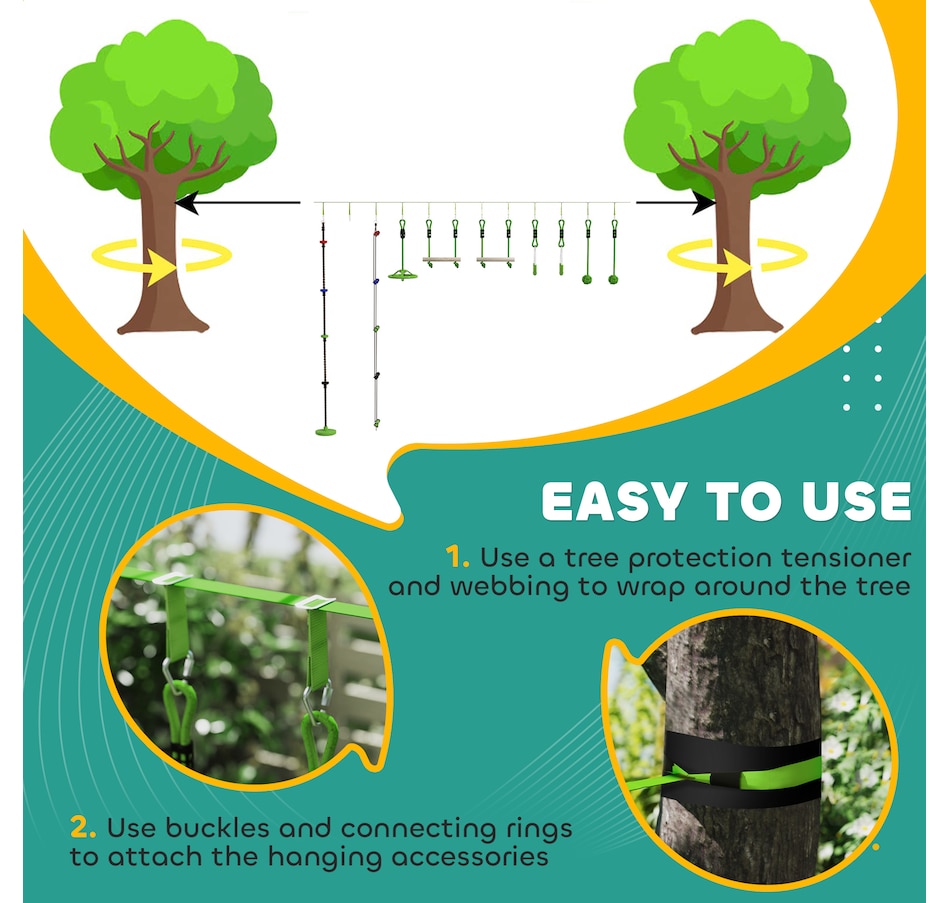 EASY TO USE

1. Use a tree protection tensioner and webbing to wrap around the tree

2. Use buckles and connecting rings to attach the hanging accessories