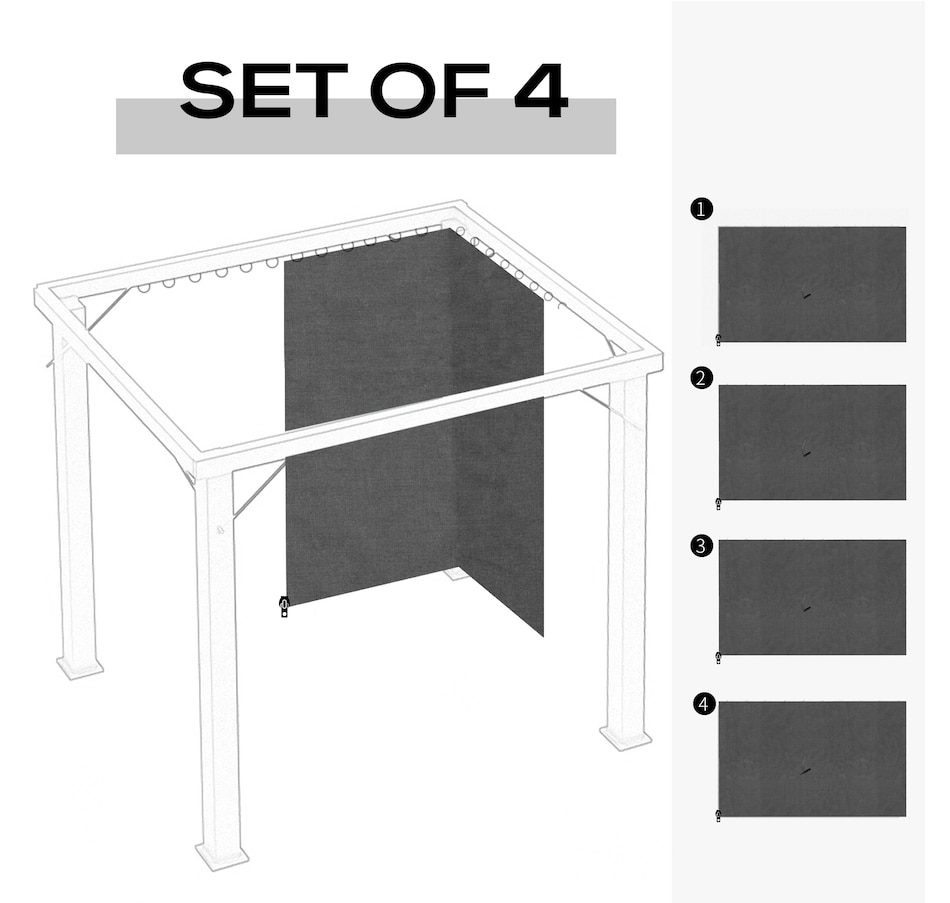 SET OF 4

1

2

3

4