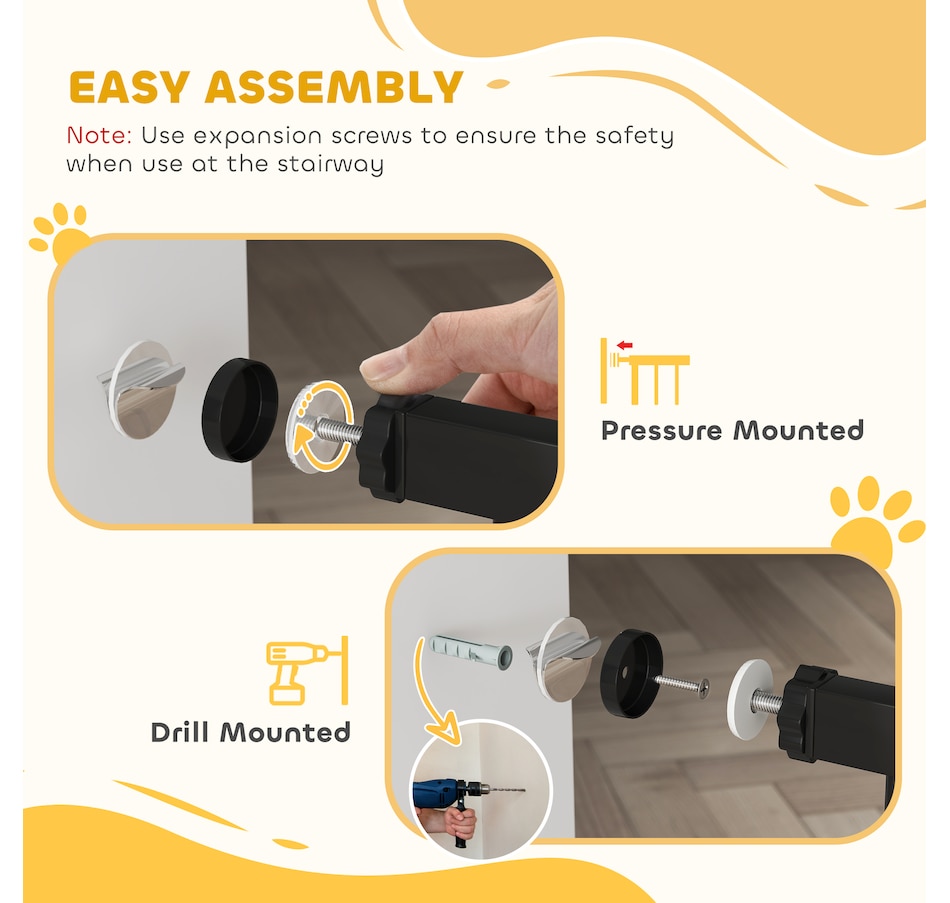 EASY ASSEMBLY

Note: Use expansion screws to ensure the safety when use at the stairway

Pressure Mounted

Drill Mounted