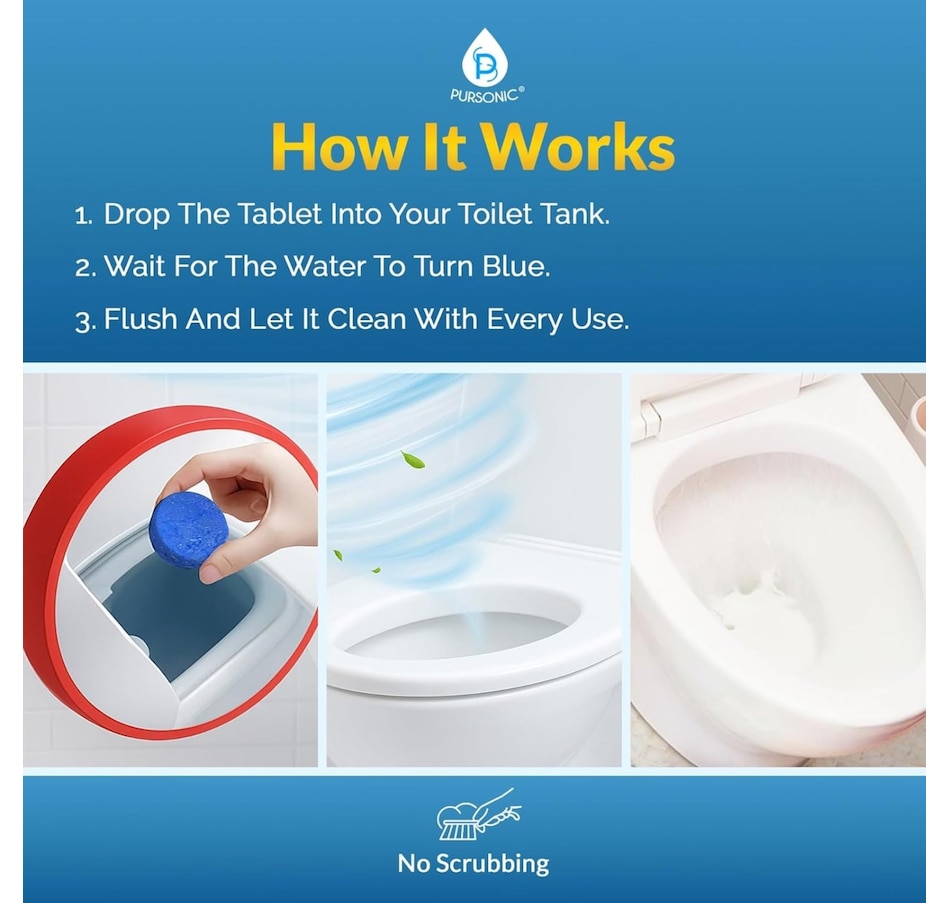 PURSONIC®

How It Works

1. Drop The Tablet Into Your Toilet Tank.

2. Wait For The Water To Turn Blue.

3. Flush And Let It Clean With Every Use.

No Scrubbing