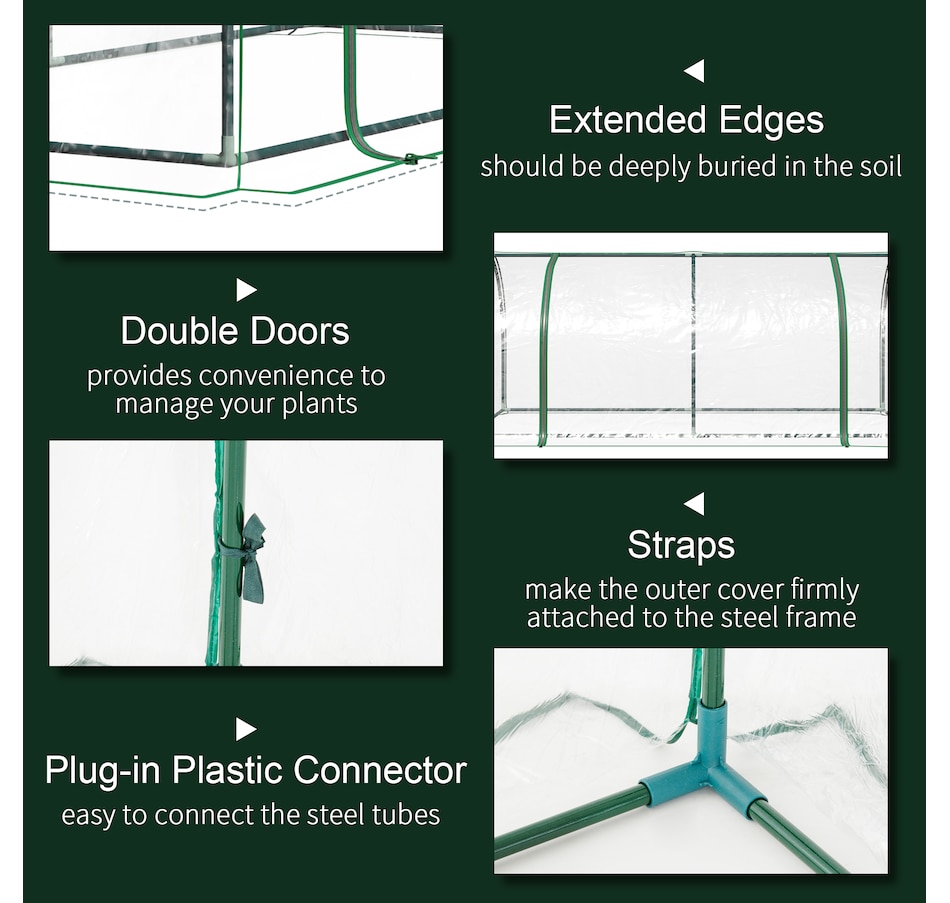 Extended Edges
should be deeply buried in the soil

Double Doors
provides convenience to manage your plants

Straps
make the outer cover firmly attached to the steel frame

Plug-in Plastic Connector
easy to connect the steel tubes