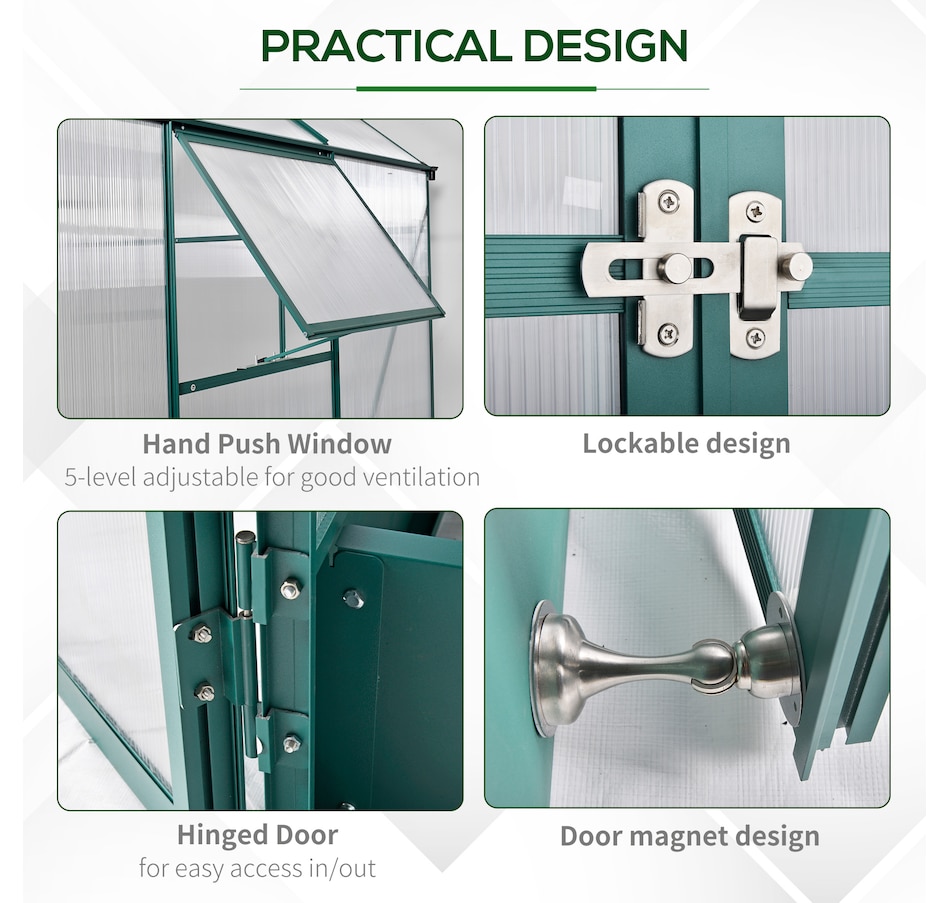 PRACTICAL DESIGN

Hand Push Window
5-level adjustable for good ventilation

Lockable design

Hinged Door
for easy access in/out

Door magnet design