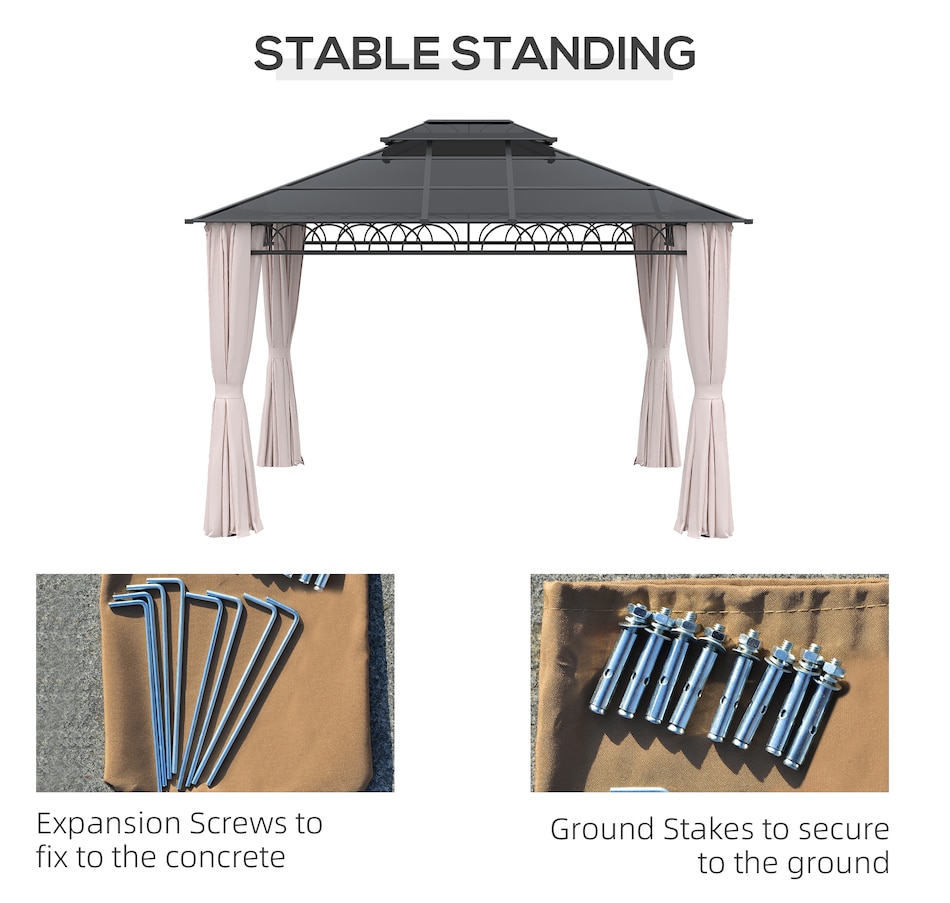 STABLE STANDING

Expansion Screws to fix to the concrete

Ground Stakes to secure to the ground