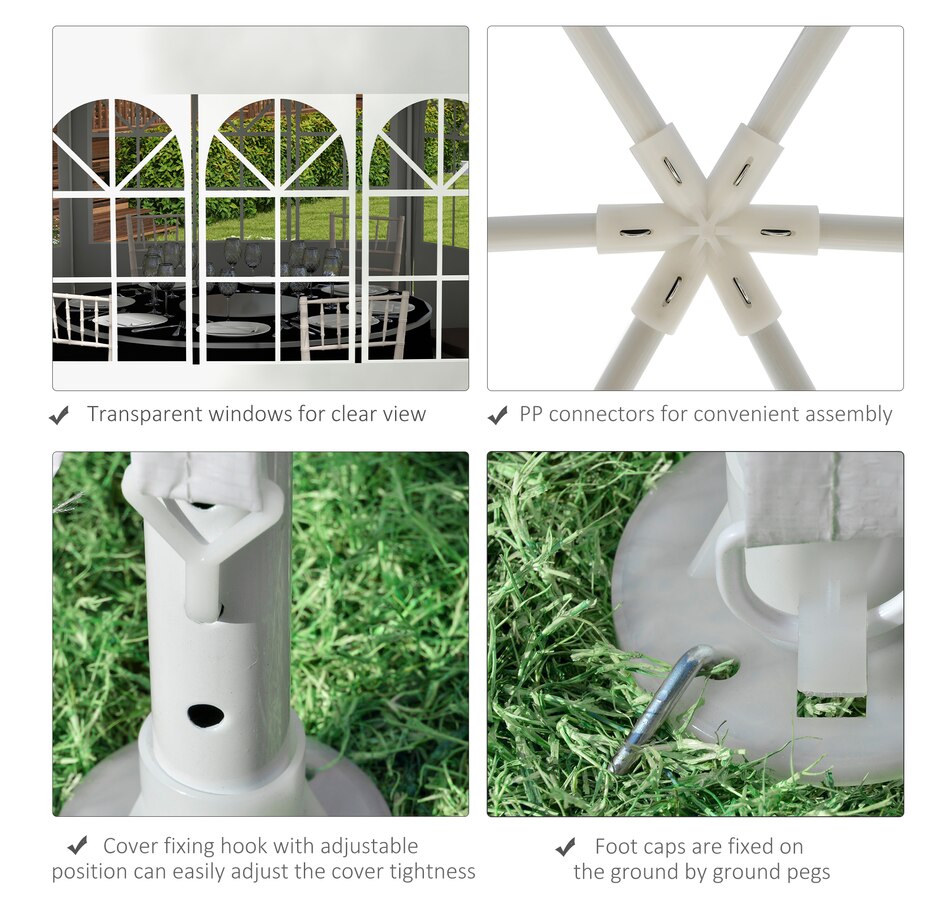 ✔ Transparent windows for clear view

✔ PP connectors for convenient assembly

✔ Cover fixing hook with adjustable position can easily adjust the cover tightness

✔ Foot caps are fixed on the ground by ground pegs