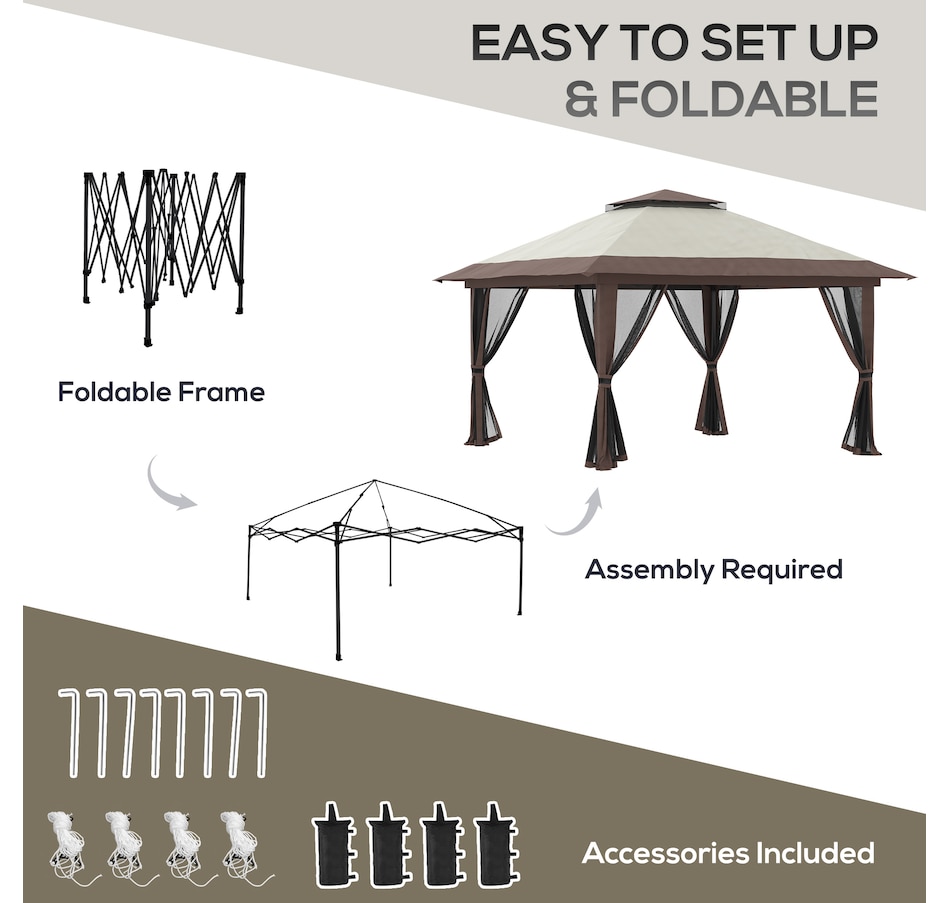 EASY TO SET UP
& FOLDABLE

Foldable Frame

Assembly Required

Accessories Included