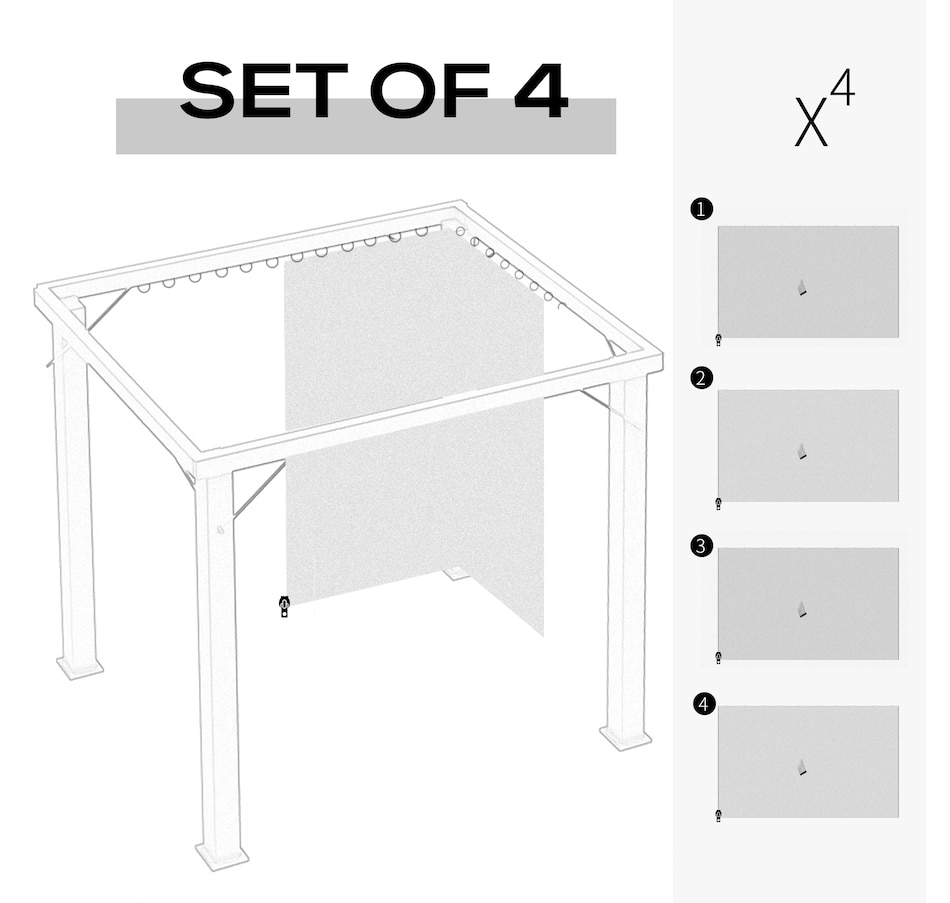 SET OF 4

$X^4$

1

2

3

4