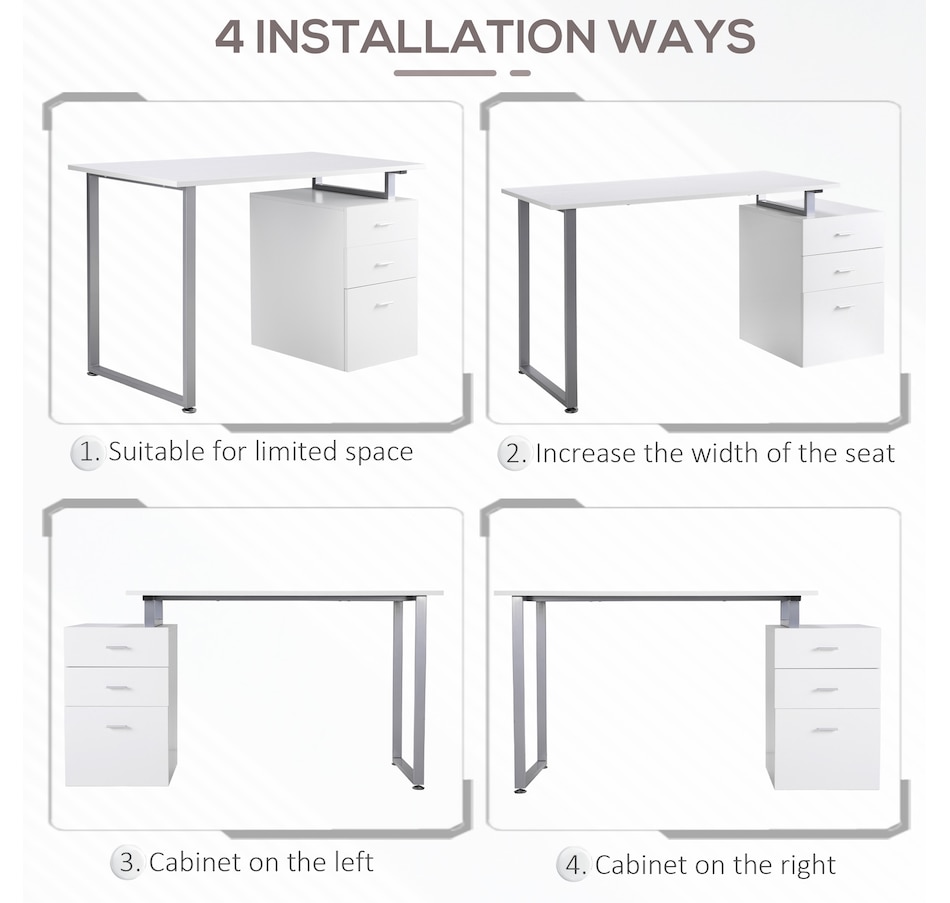 4 INSTALLATION WAYS

1. Suitable for limited space

2. Increase the width of the seat

3. Cabinet on the left

4. Cabinet on the right