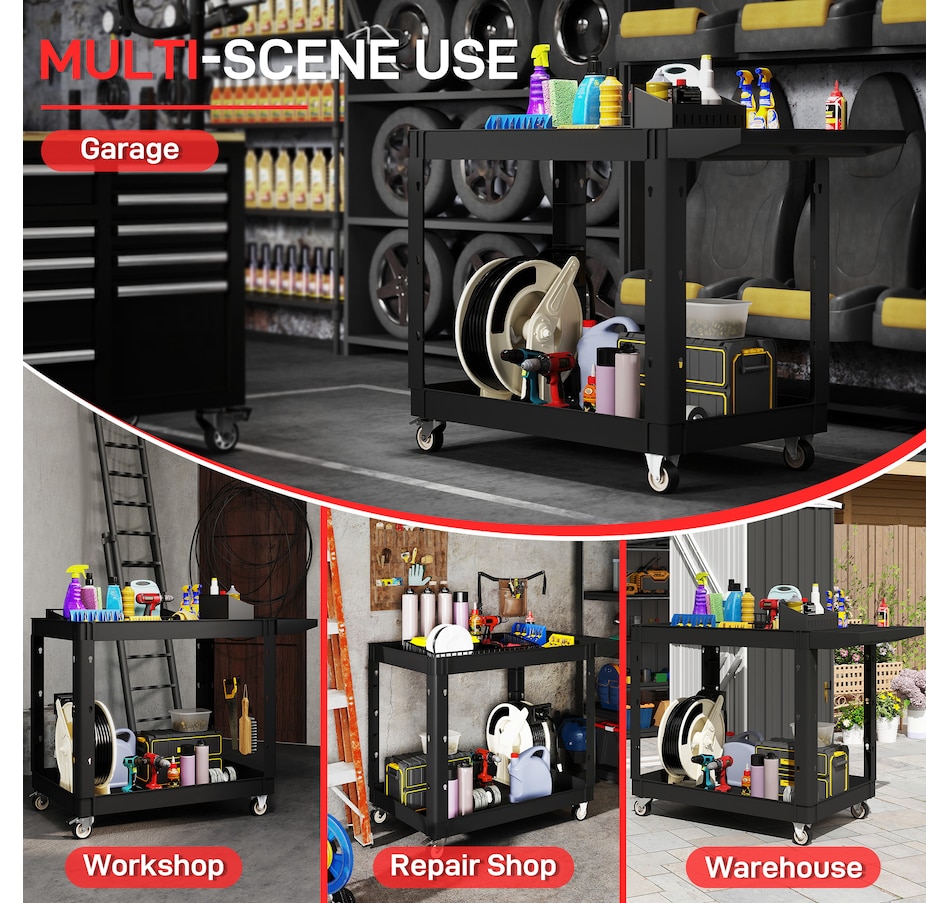 MULTI-SCENE USE

Garage

Workshop

Repair Shop

Warehouse