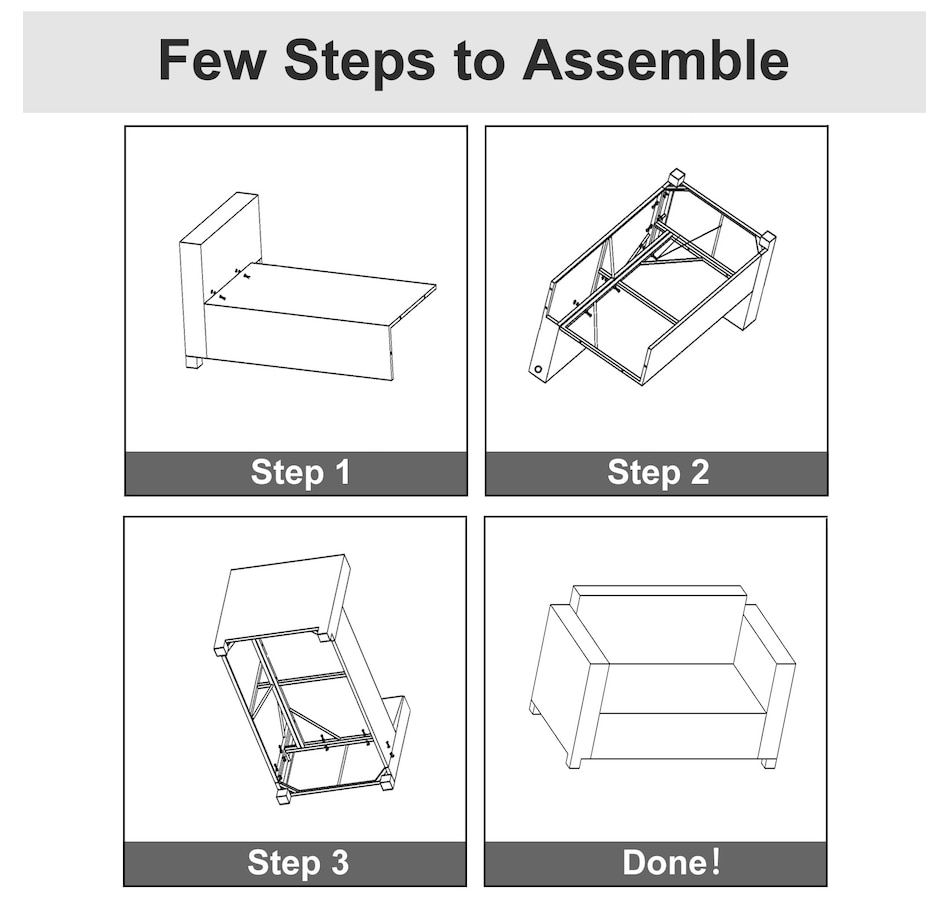 Few Steps to Assemble

Step 1

Step 2

Step 3

Done!