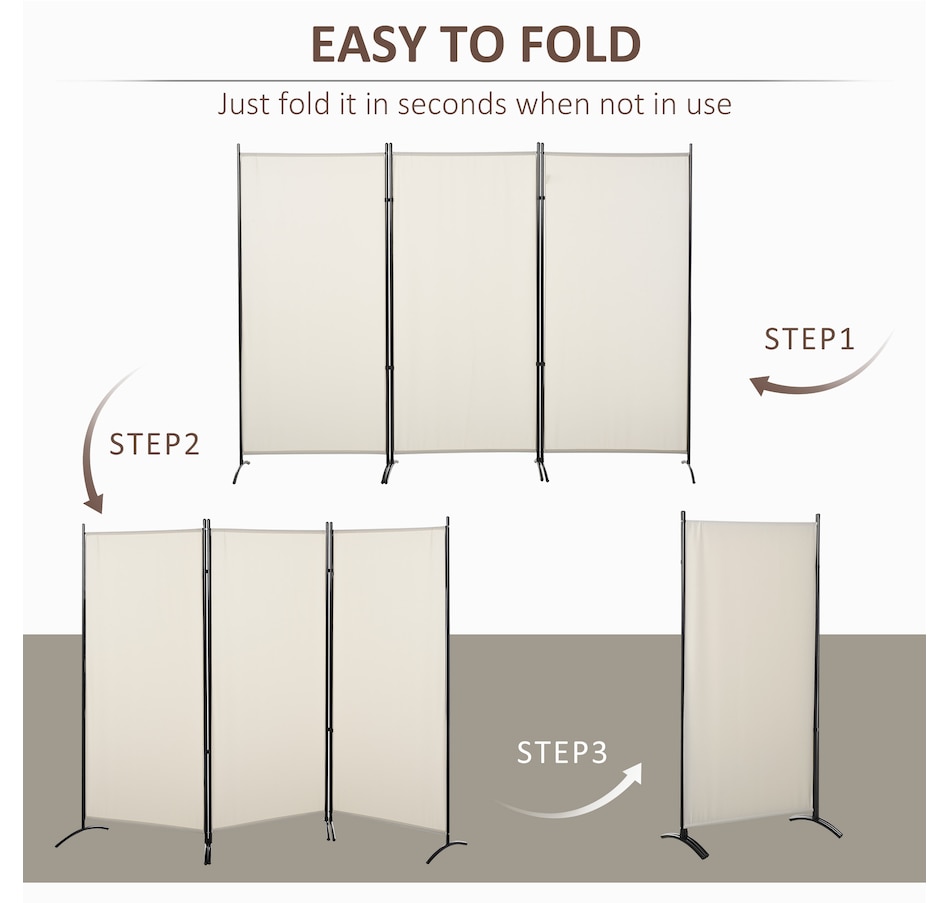 EASY TO FOLD

Just fold it in seconds when not in use

STEP1

STEP2

STEP3