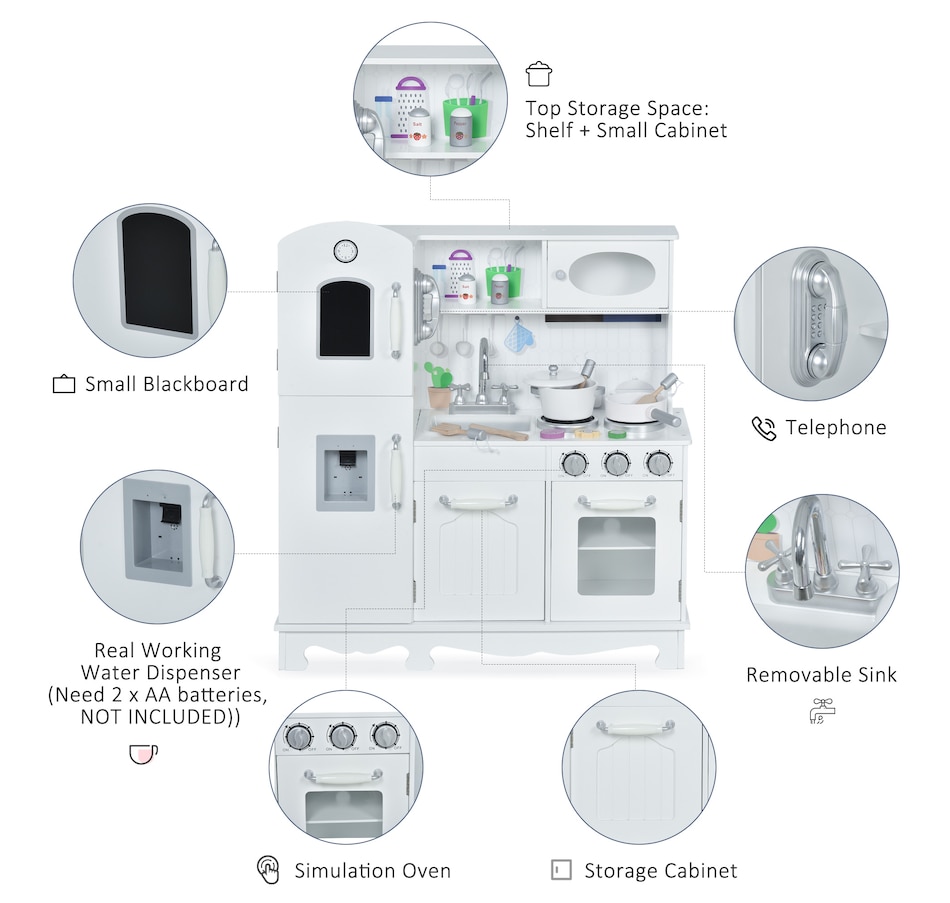 Top Storage Space:
Shelf + Small Cabinet

Small Blackboard

Telephone

Real Working
Water Dispenser
(Need 2 x AA batteries,
NOT INCLUDED))

Removable Sink

Simulation Oven

Storage Cabinet