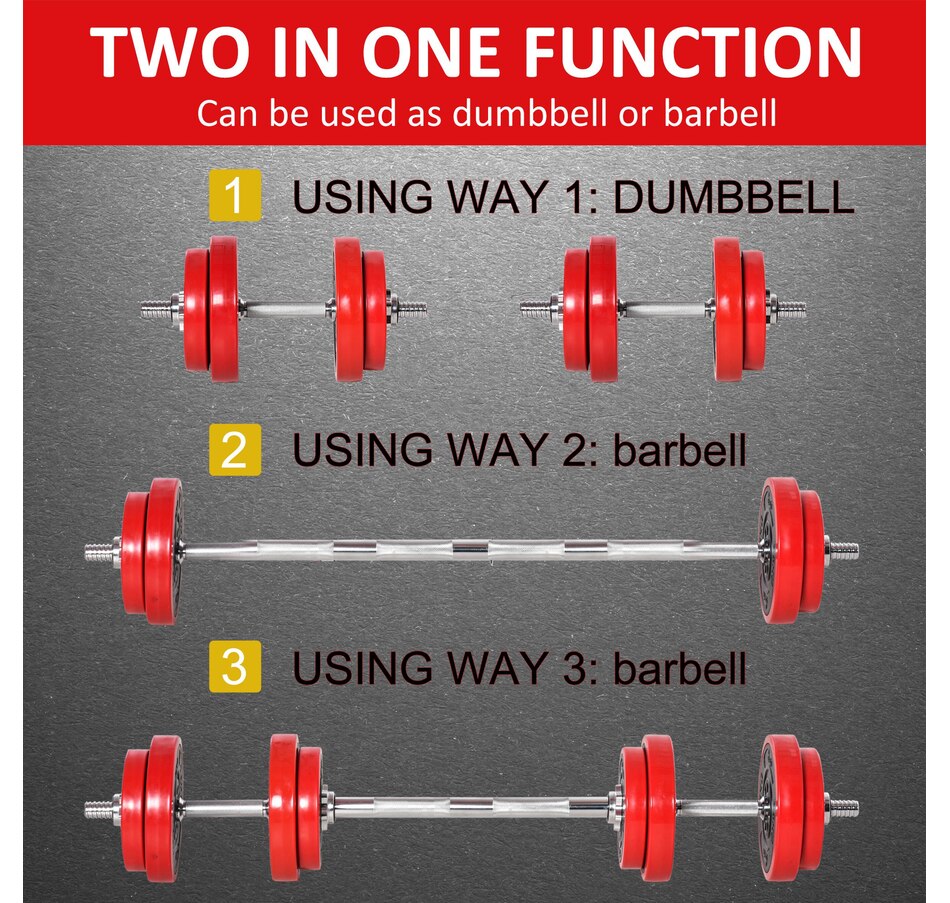 TWO IN ONE FUNCTION
Can be used as dumbbell or barbell

1 USING WAY 1: DUMBBELL

2 USING WAY 2: barbell

3 USING WAY 3: barbell