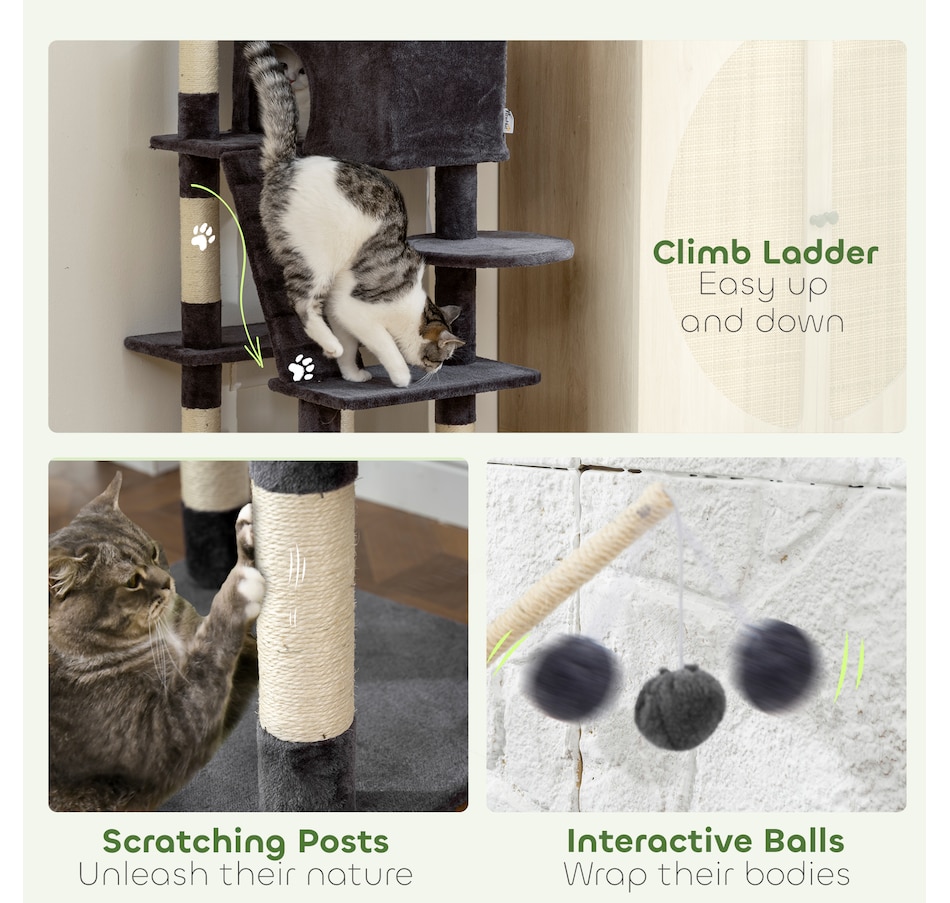 Climb Ladder
Easy up and down

Scratching Posts
Unleash their nature

Interactive Balls
Wrap their bodies