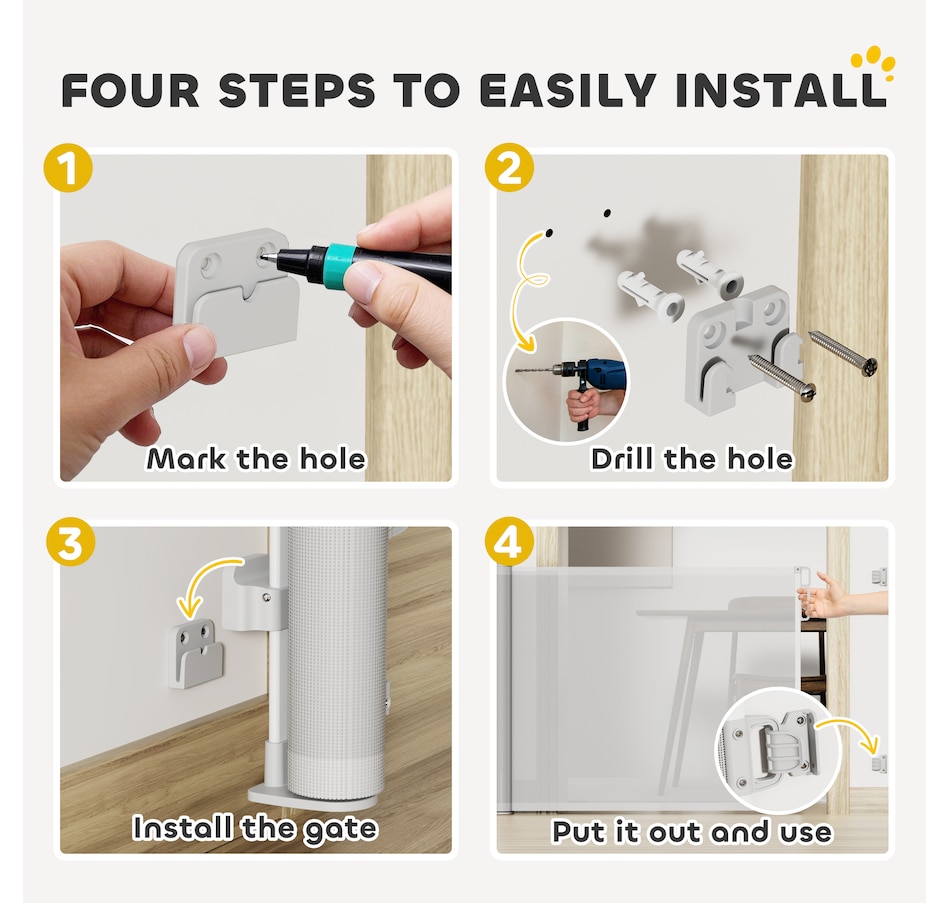 FOUR STEPS TO EASILY INSTALL

1
Mark the hole

2
Drill the hole

3
Install the gate

4
Put it out and use