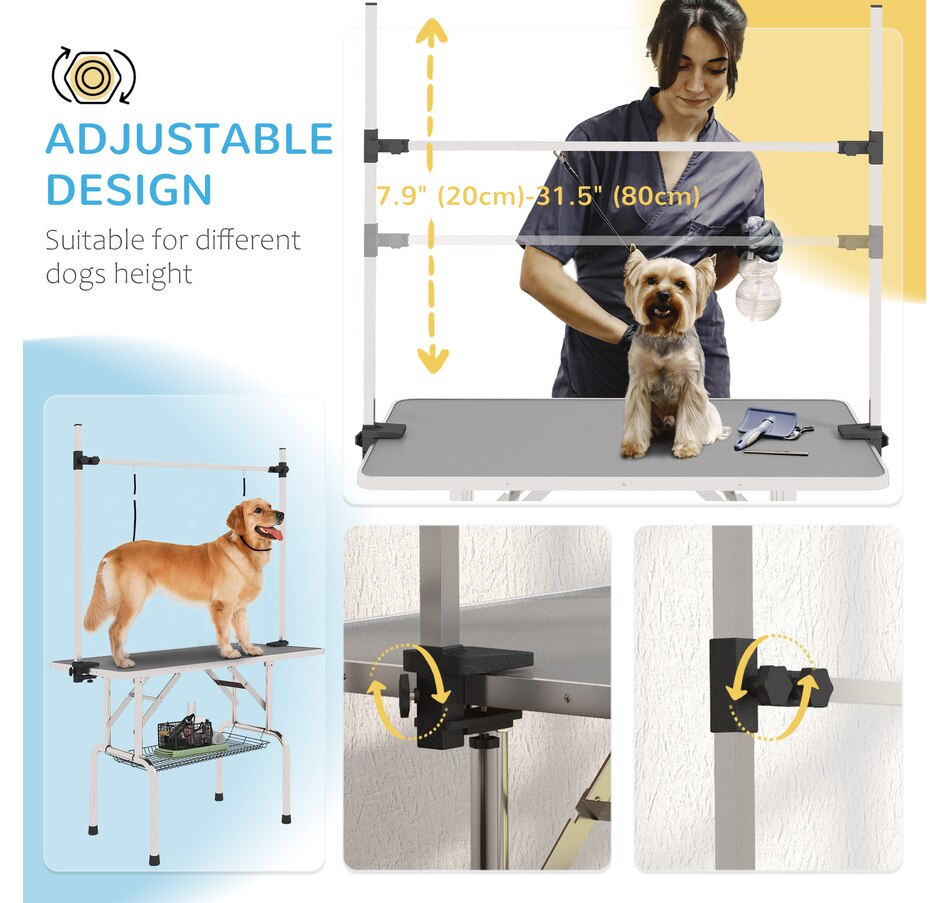 ADJUSTABLE DESIGN

Suitable for different dogs height

7.9" (20cm)-31.5" (80cm)