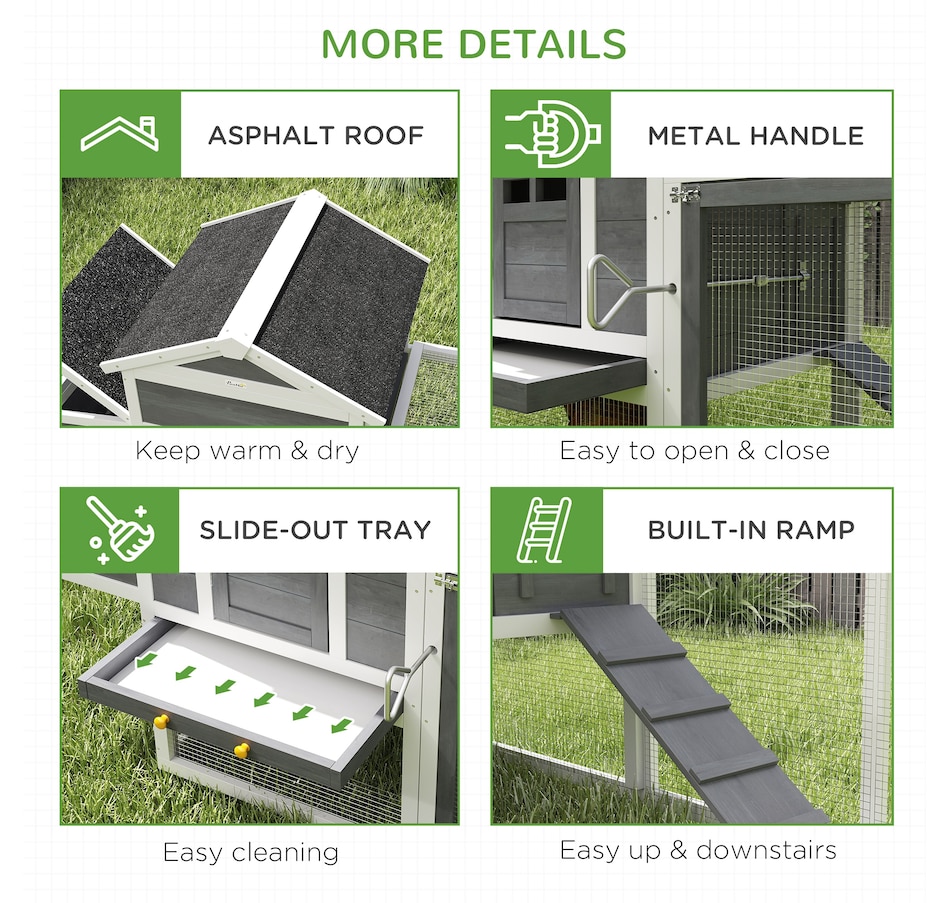 MORE DETAILS

ASPHALT ROOF

Keep warm & dry

METAL HANDLE

Easy to open & close

SLIDE-OUT TRAY

Easy cleaning

BUILT-IN RAMP

Easy up & downstairs