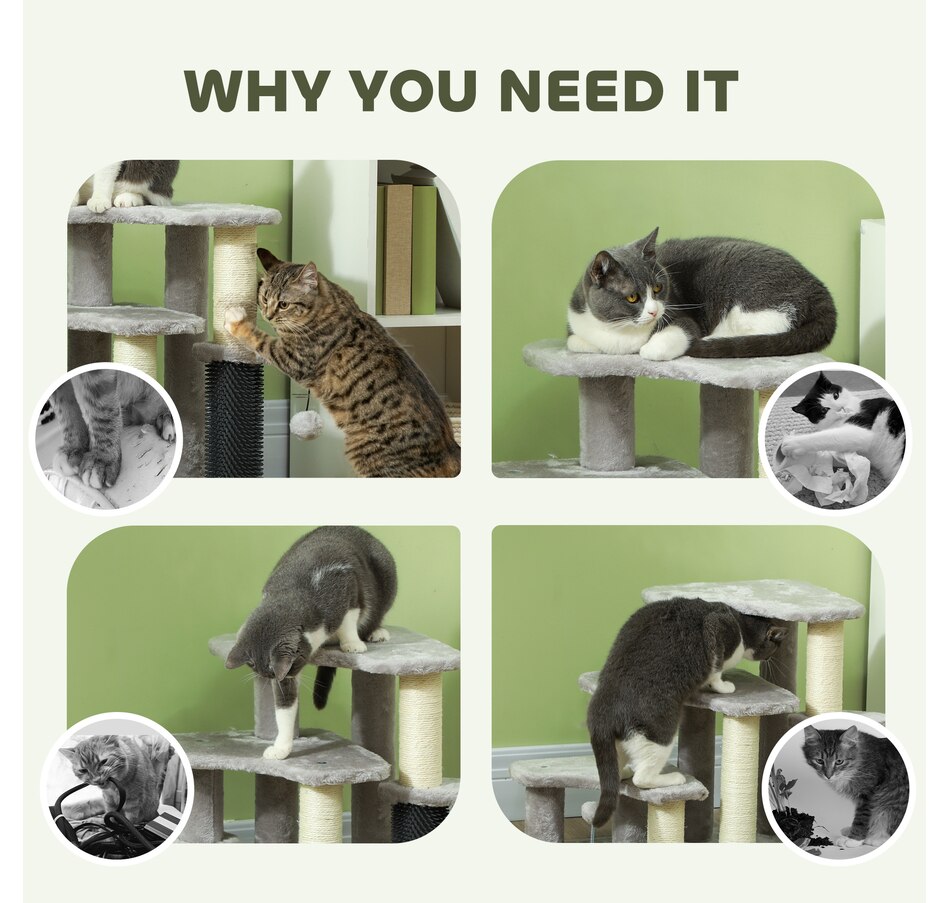 WHY YOU NEED IT