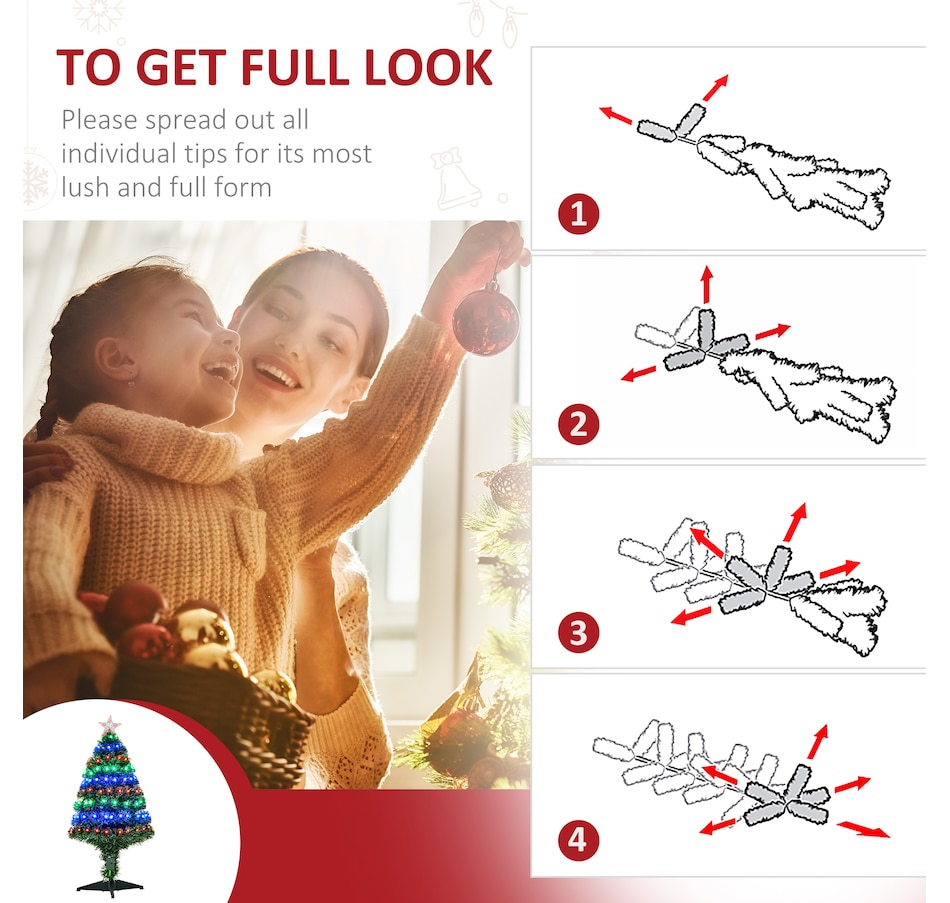 TO GET FULL LOOK

Please spread out all individual tips for its most lush and full form

1

2

3

4