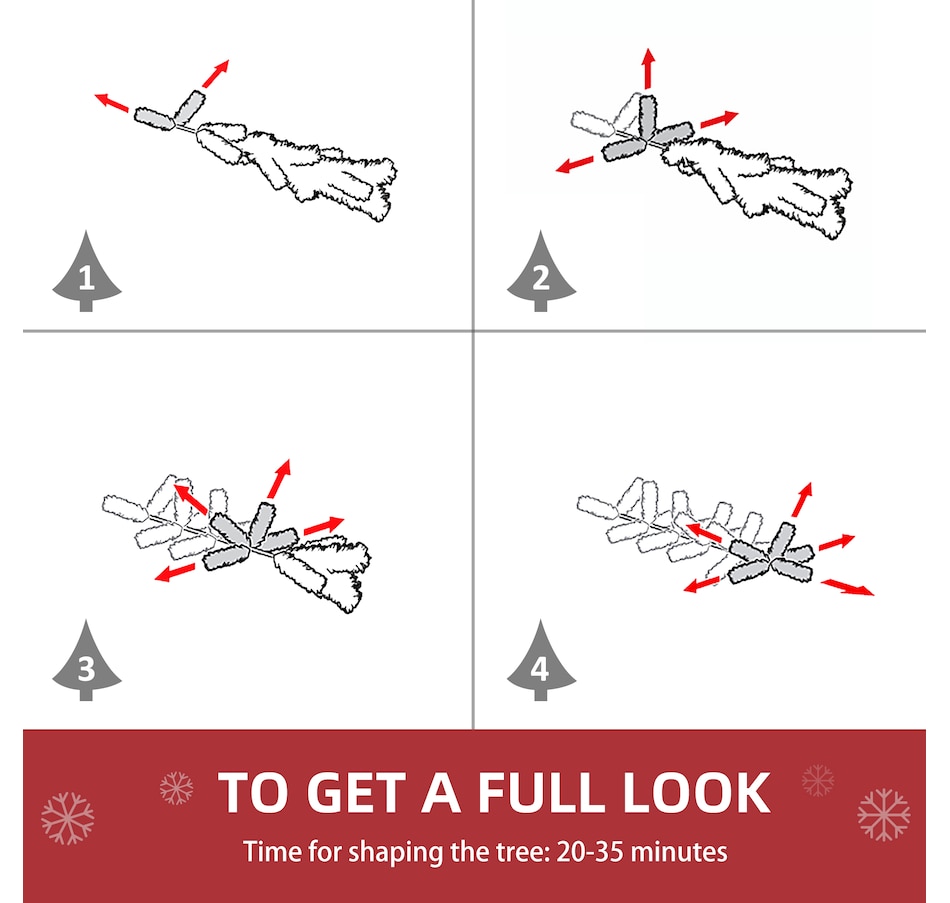 1

2

3

4

TO GET A FULL LOOK

Time for shaping the tree: 20-35 minutes