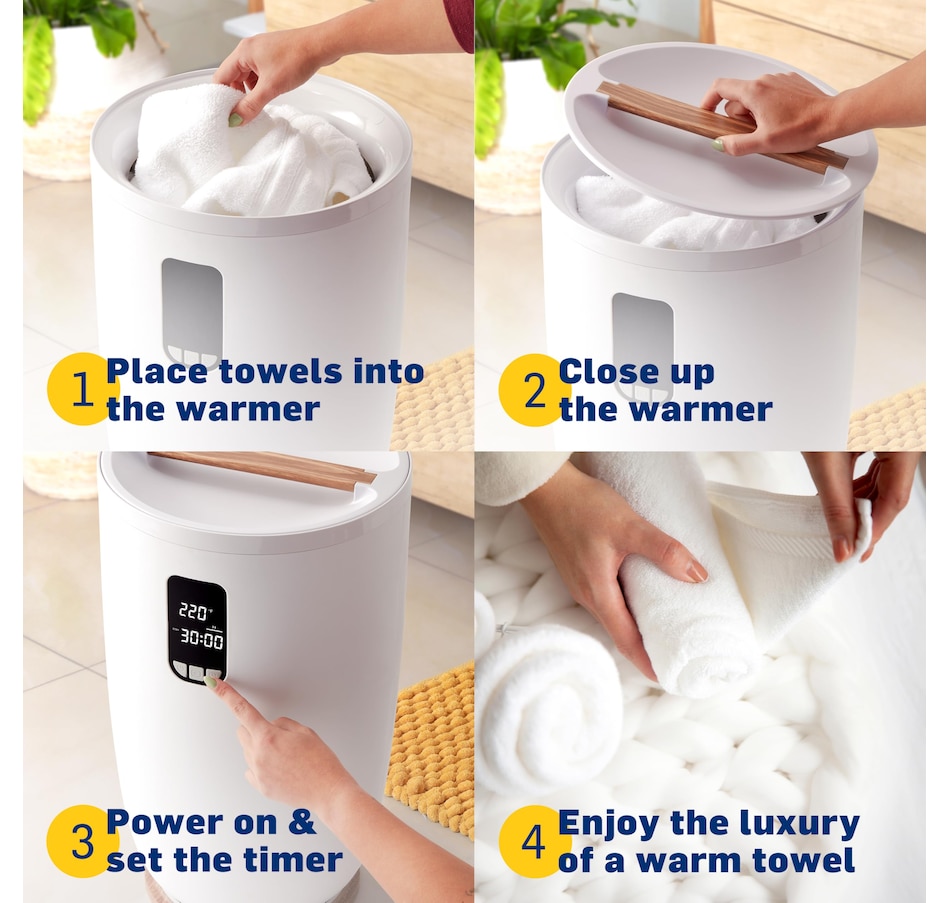 1 Place towels into the warmer

2 Close up the warmer

220°
30:00

3 Power on & set the timer

4 Enjoy the luxury of a warm towel