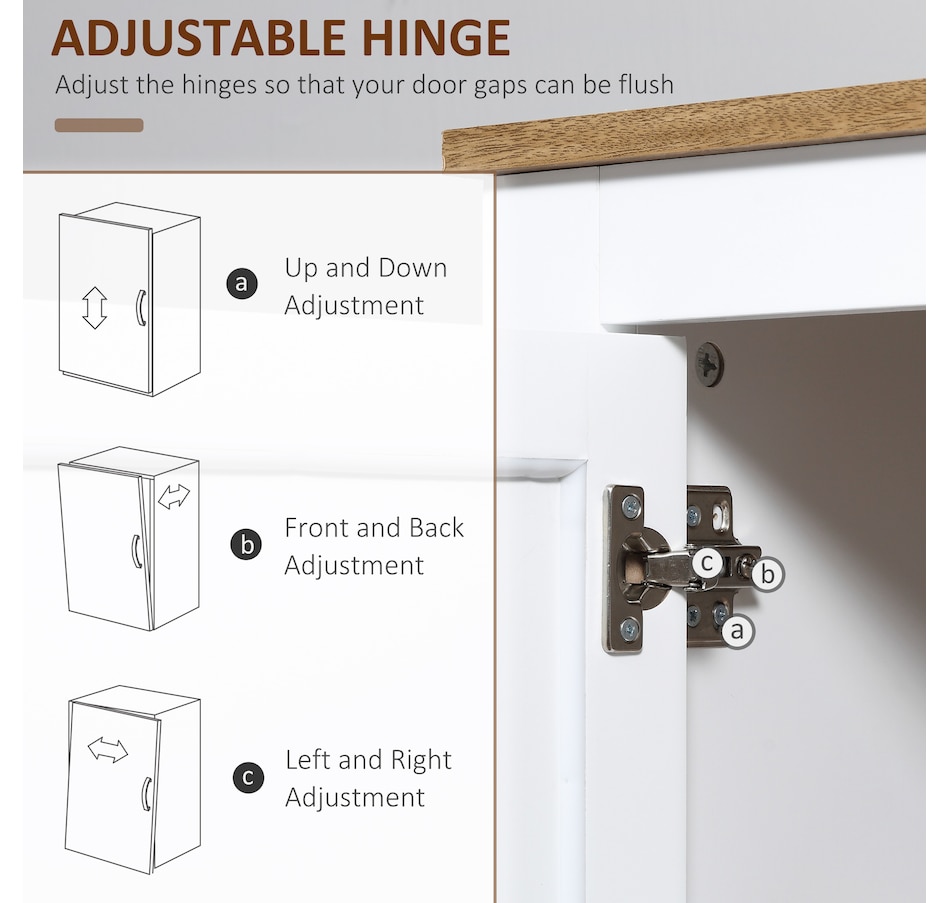 ADJUSTABLE HINGE

Adjust the hinges so that your door gaps can be flush

a Up and Down Adjustment

b Front and Back Adjustment

c Left and Right Adjustment

c

b

a