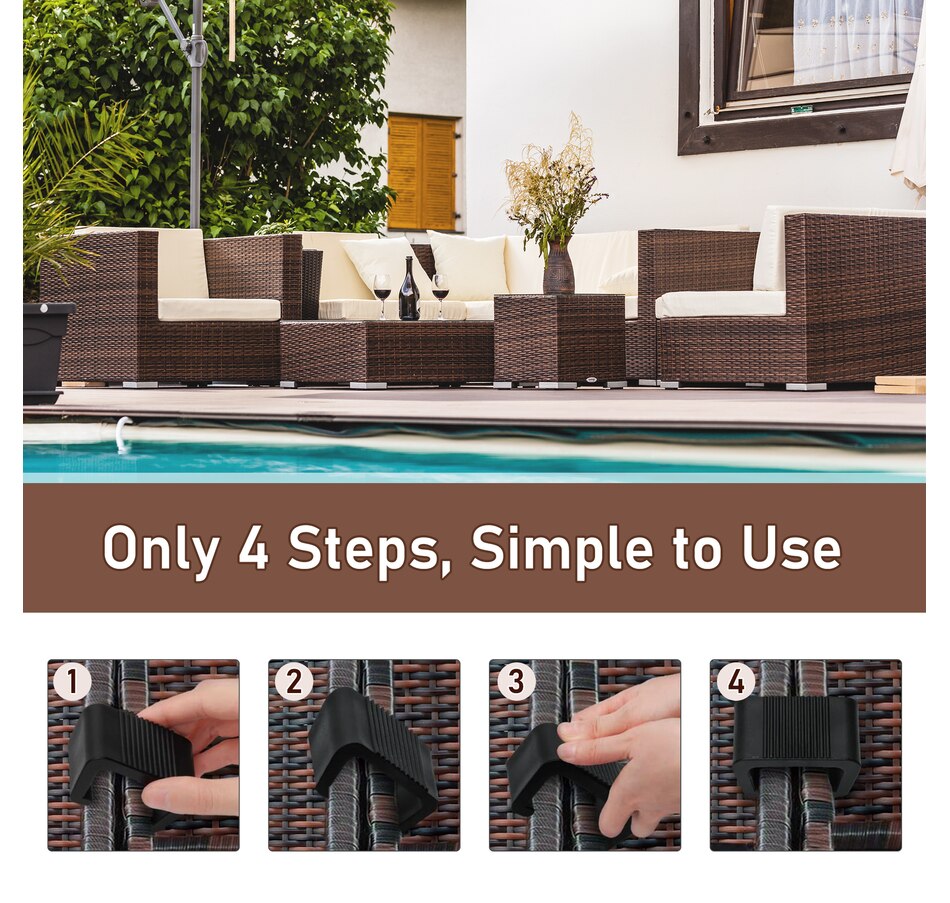 Only 4 Steps, Simple to Use

1

2

3

4