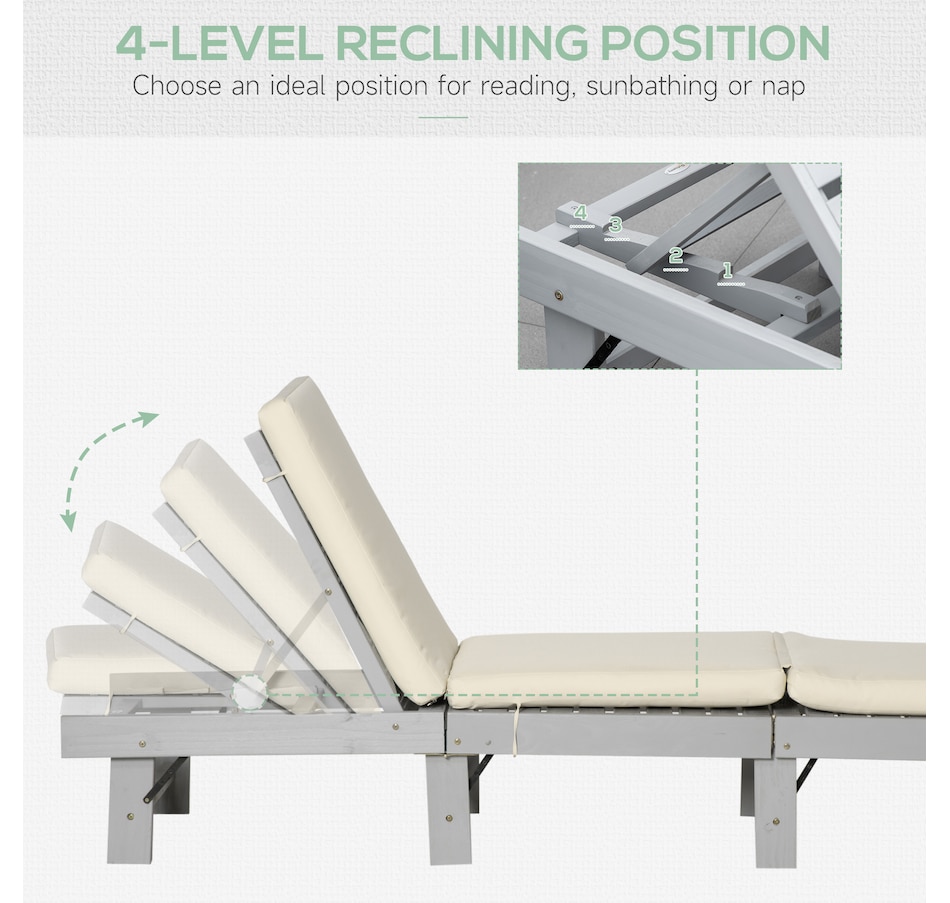 4-LEVEL RECLINING POSITION
Choose an ideal position for reading, sunbathing or nap

4
3
2
1