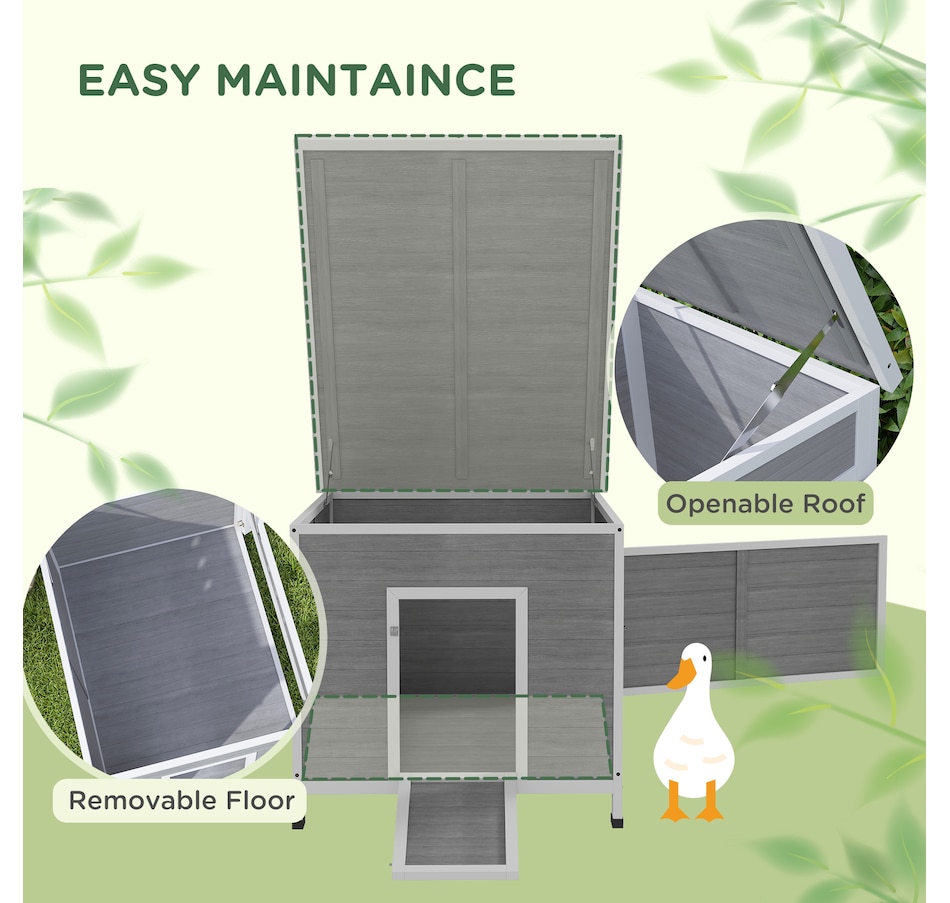 EASY MAINTAINCE

Openable Roof

Removable Floor