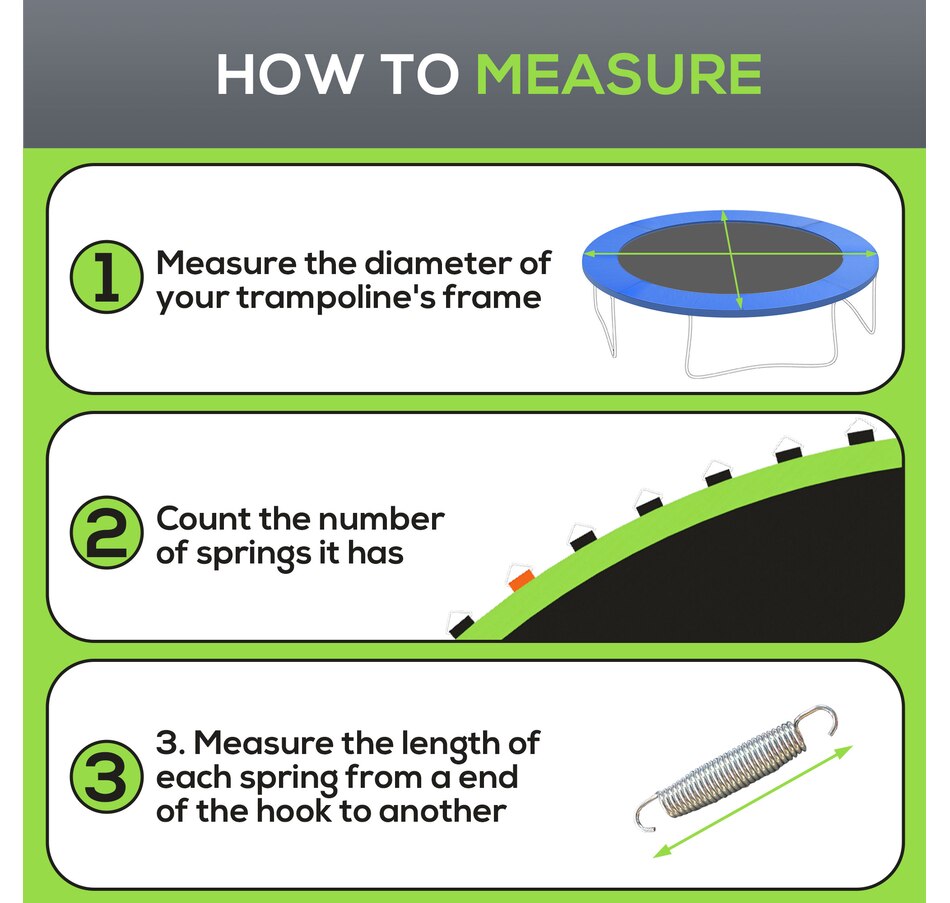 HOW TO MEASURE

1 Measure the diameter of your trampoline's frame

2 Count the number of springs it has

3 3. Measure the length of each spring from a end of the hook to another