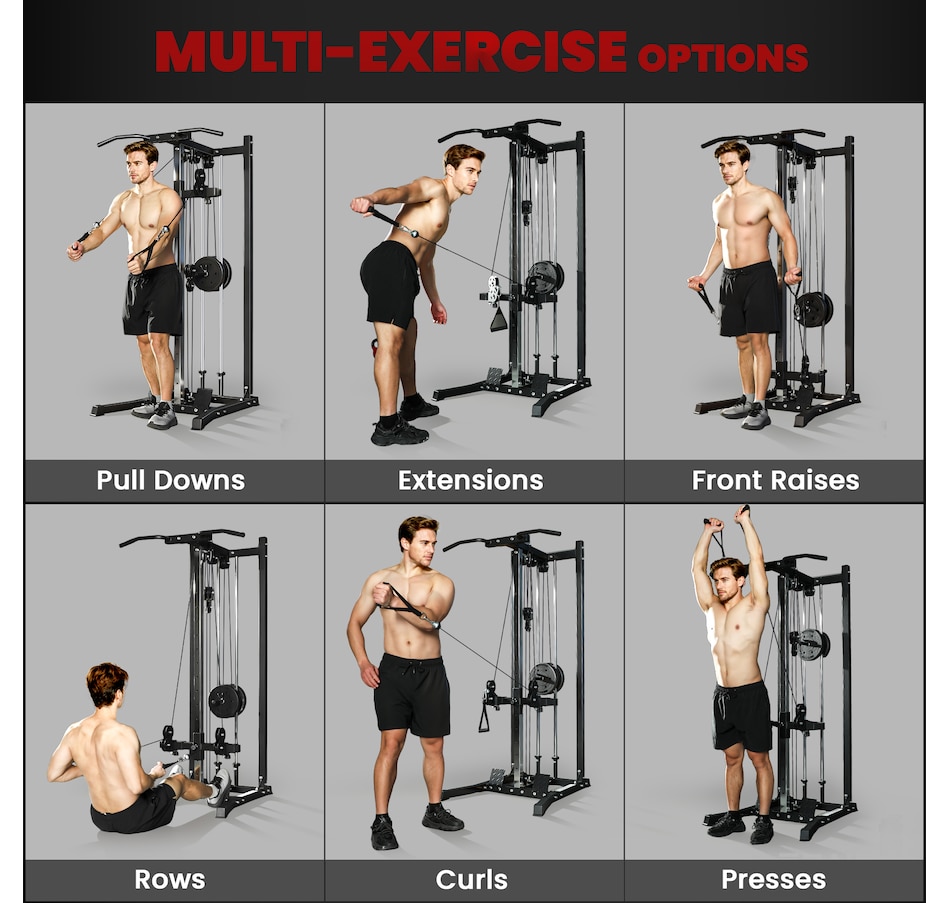 MULTI-EXERCISE OPTIONS

Pull Downs

Extensions

Front Raises

Rows

Curls

Presses