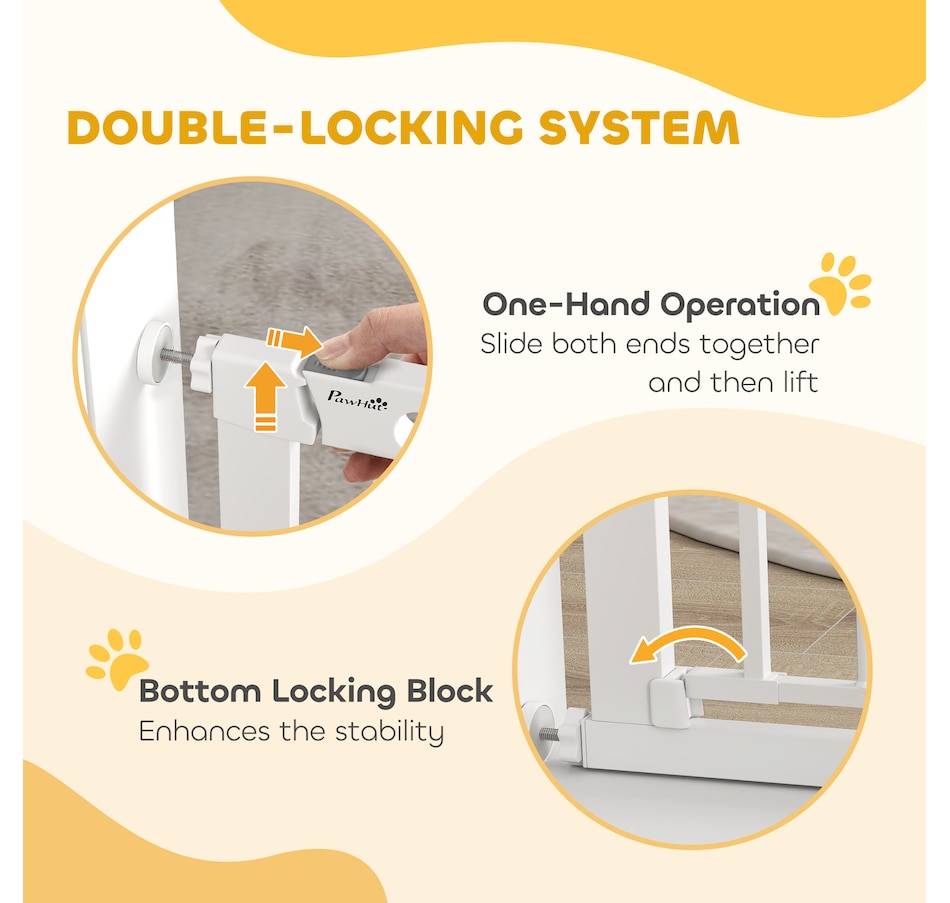 DOUBLE-LOCKING SYSTEM

PawHut

One-Hand Operation
Slide both ends together and then lift

Bottom Locking Block
Enhances the stability