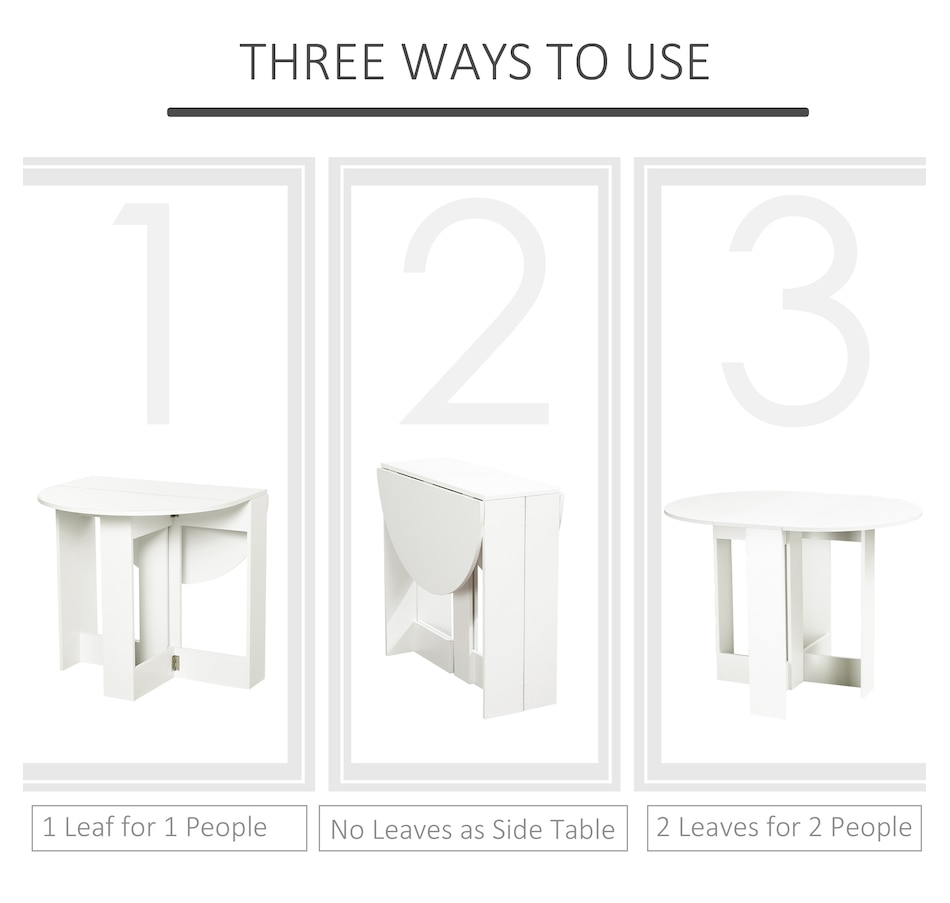 THREE WAYS TO USE

1

2

3

1 Leaf for 1 People

No Leaves as Side Table

2 Leaves for 2 People