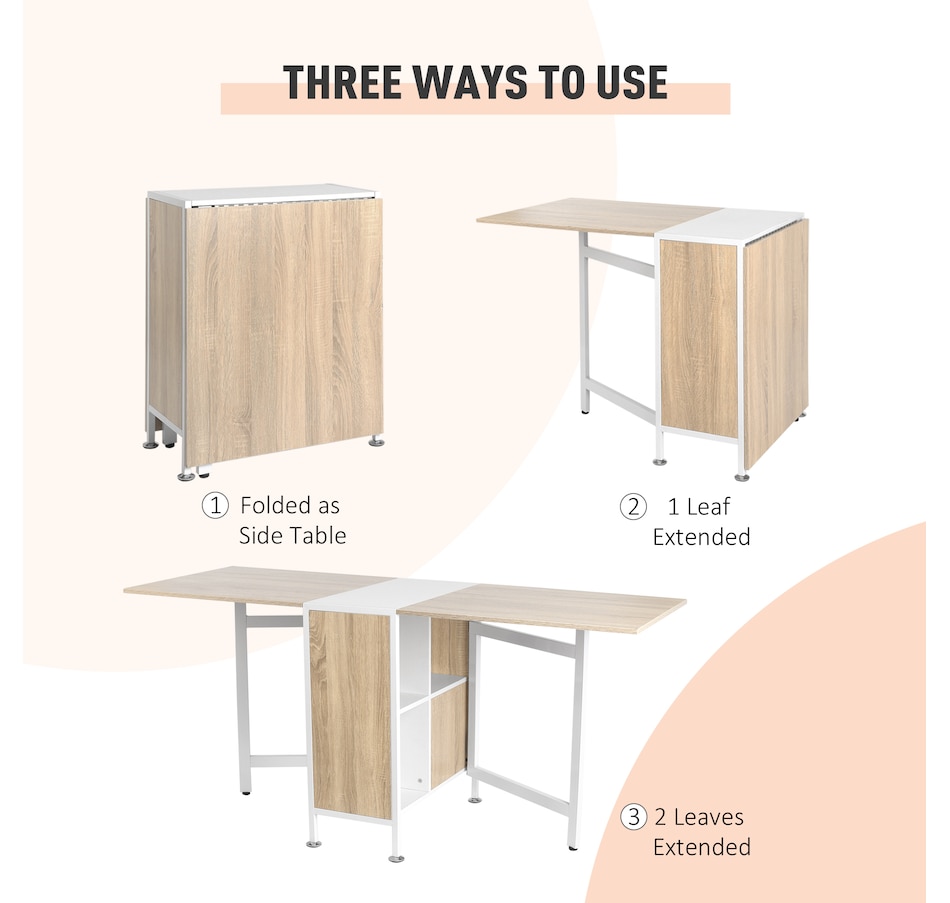 THREE WAYS TO USE

① Folded as Side Table

② 1 Leaf Extended

③ 2 Leaves Extended