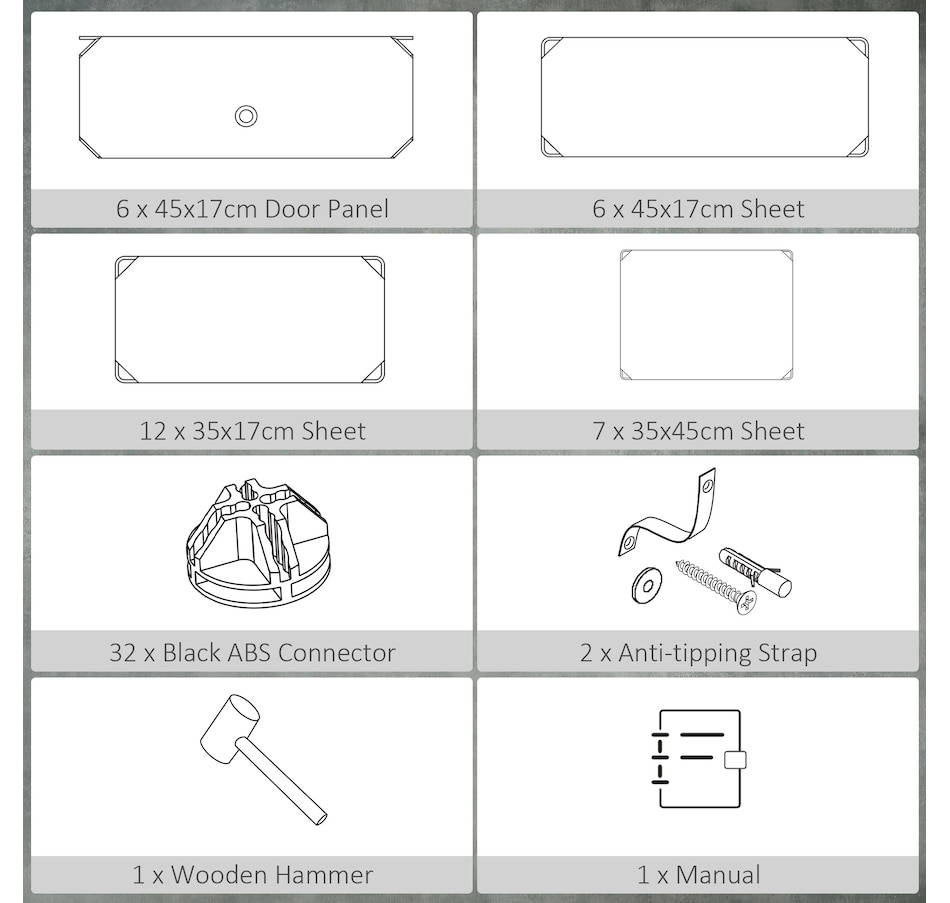 6 x 45x17cm Door Panel

6 x 45x17cm Sheet

12 x 35x17cm Sheet

7 x 35x45cm Sheet

32 x Black ABS Connector

2 x Anti-tipping Strap

1 x Wooden Hammer

1 x Manual