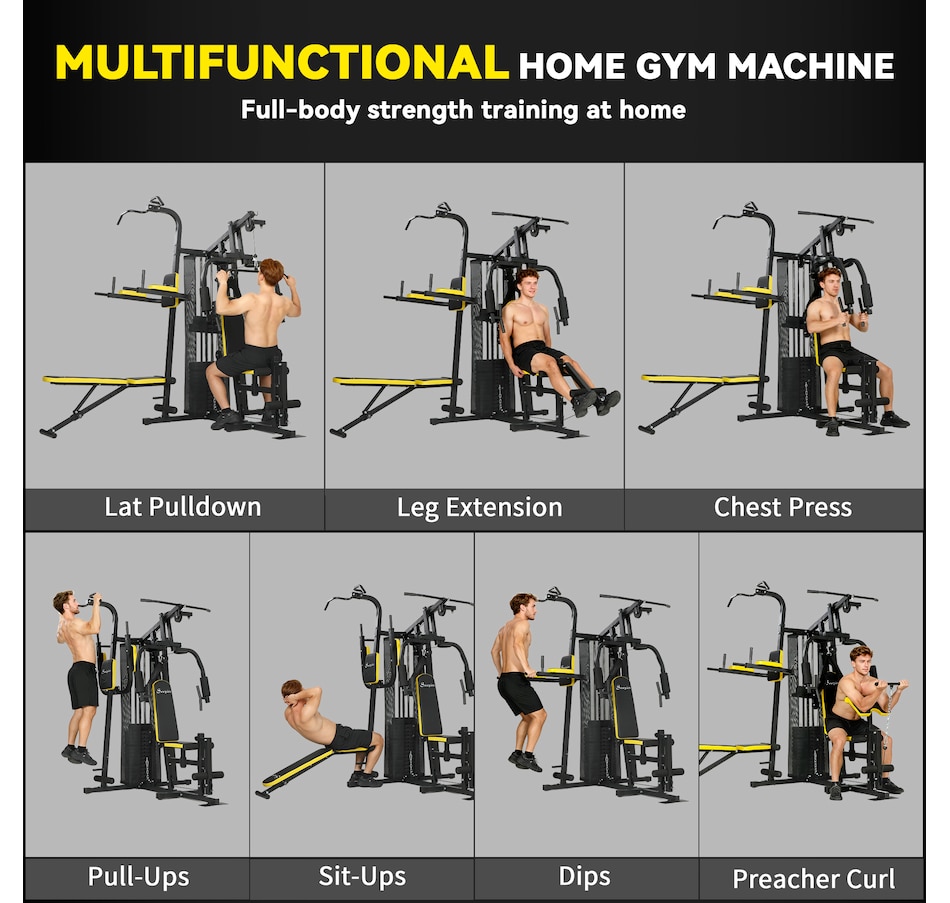 MULTIFUNCTIONAL HOME GYM MACHINE
Full-body strength training at home

Lat Pulldown

Leg Extension

Chest Press

Pull-Ups

Sit-Ups

Dips

Preacher Curl