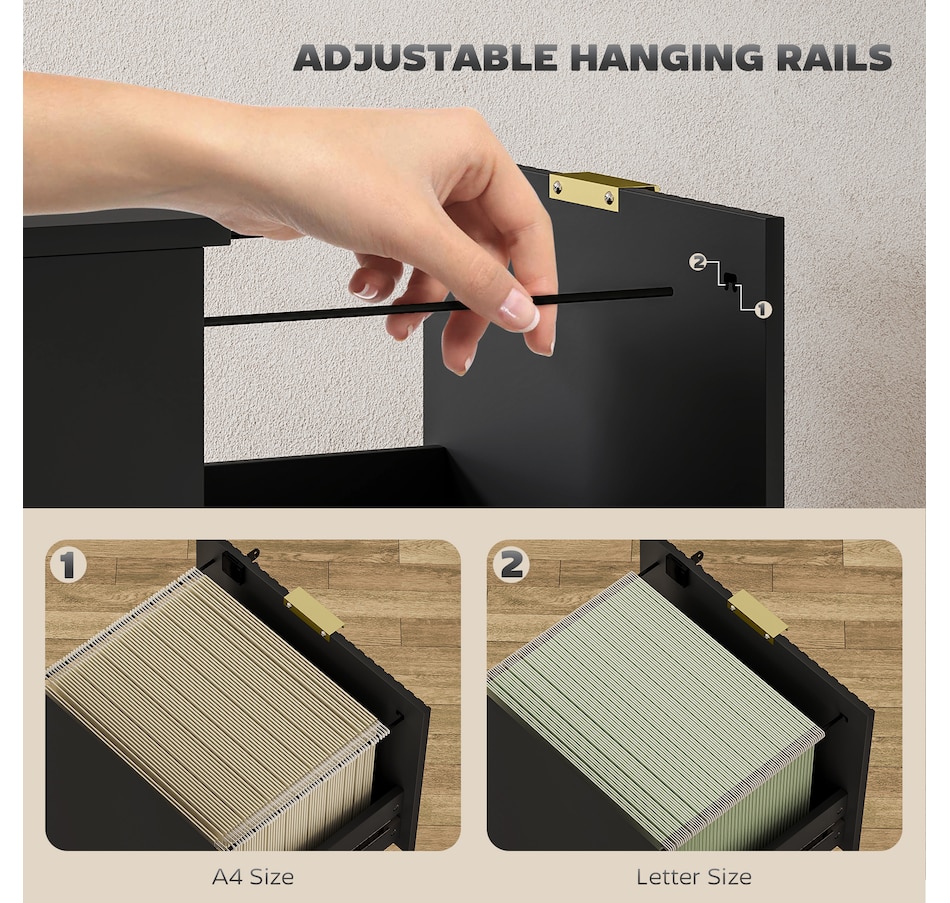 ADJUSTABLE HANGING RAILS

2

1

1

2

A4 Size

Letter Size