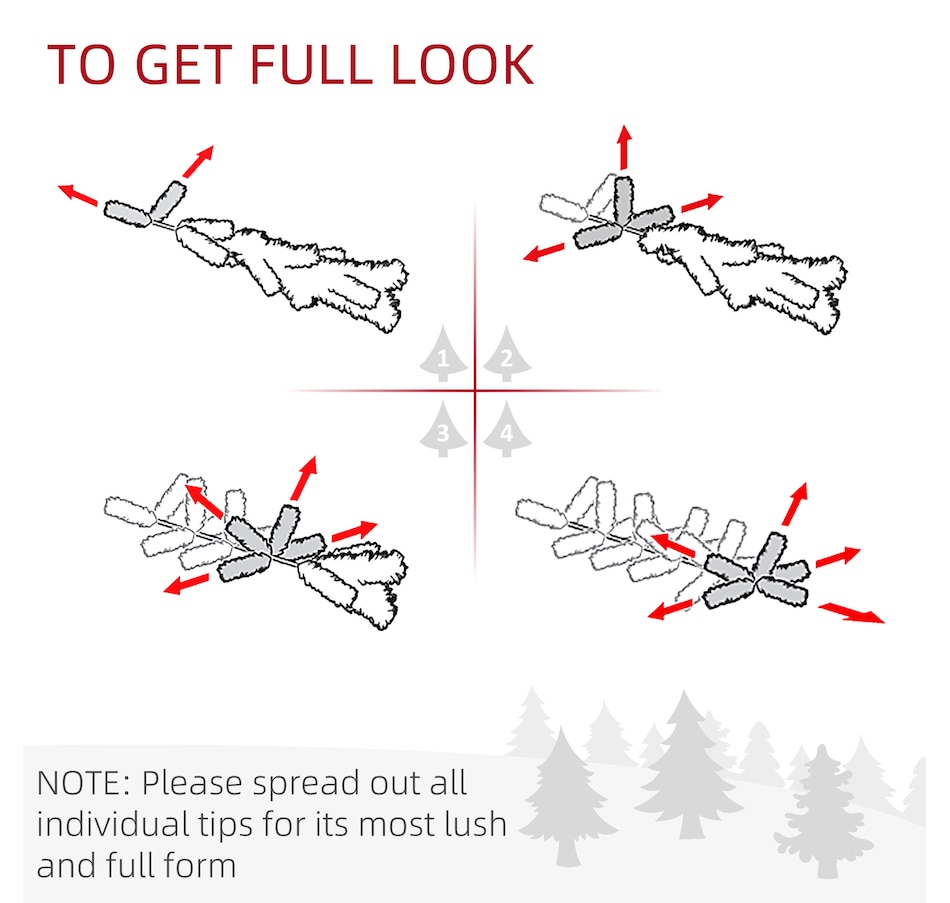 TO GET FULL LOOK

1
2
3
4

NOTE: Please spread out all individual tips for its most lush and full form