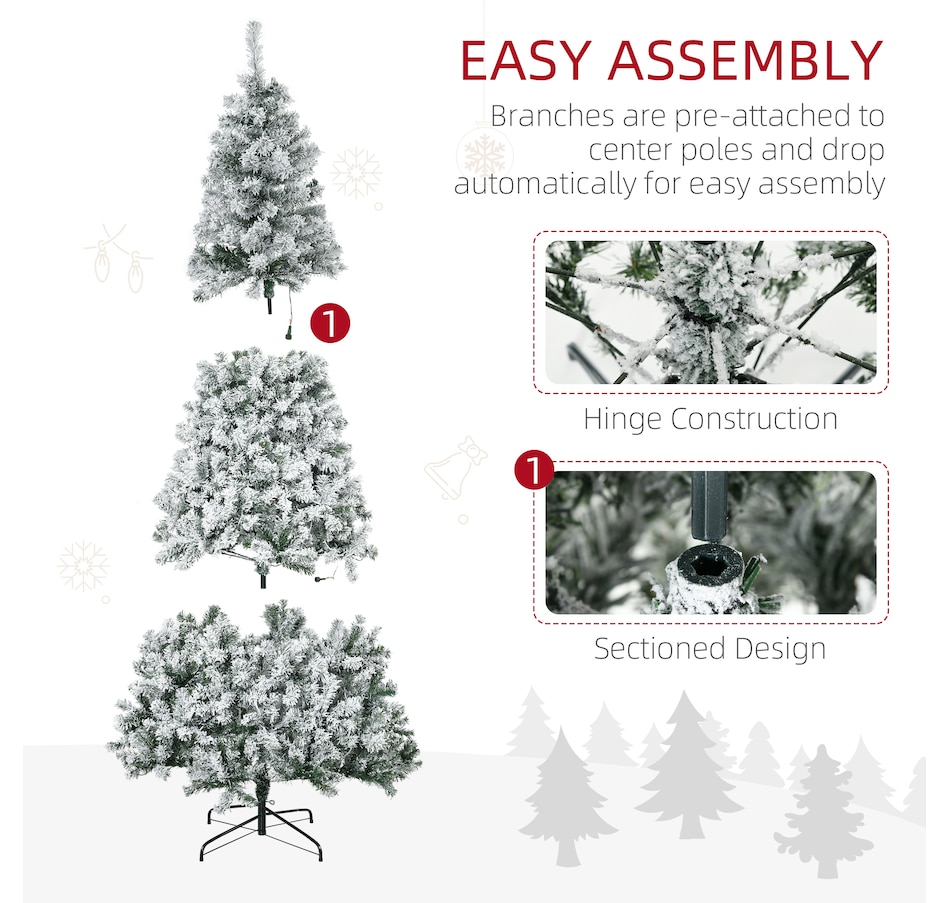 EASY ASSEMBLY

Branches are pre-attached to center poles and drop automatically for easy assembly

1

Hinge Construction

1

Sectioned Design